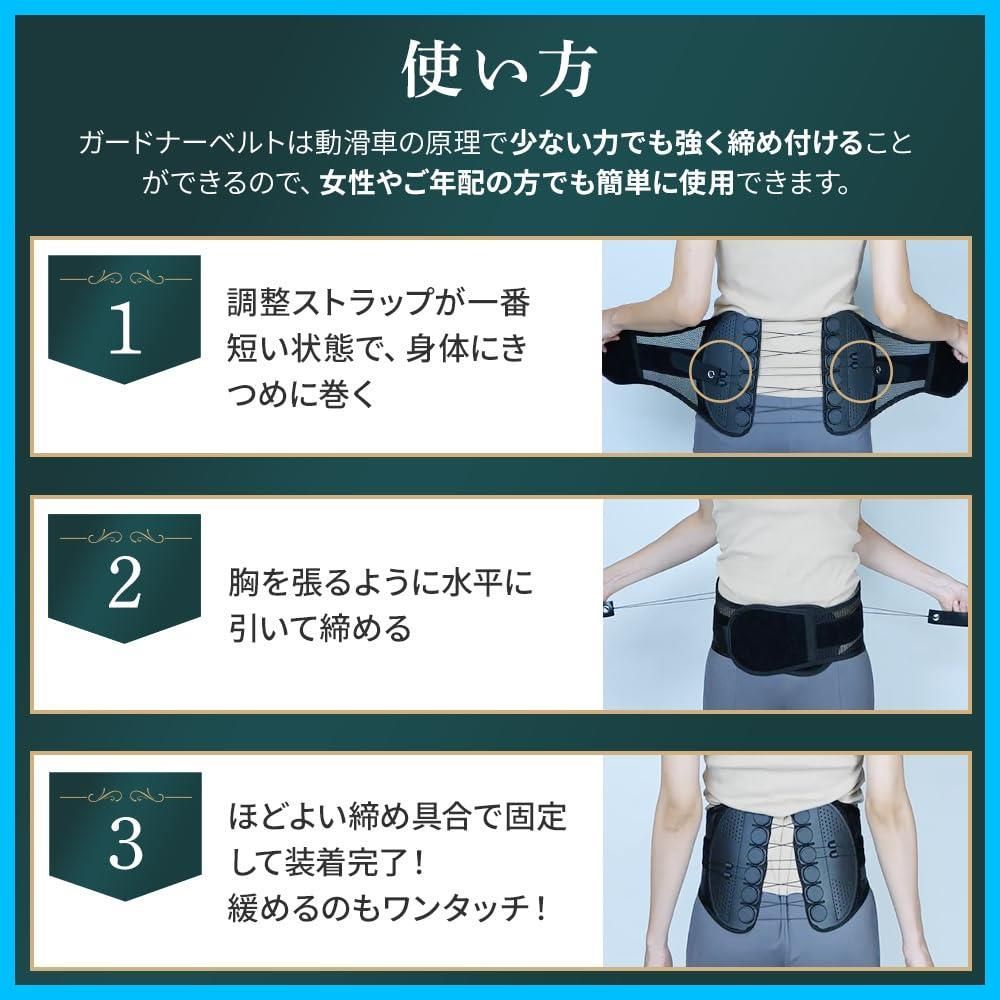 使い方

ガードナーベルトは動滑車の原理で少ない力でも強く締め付けることができるので、女性やご年配の方でも簡単に使用できます。

1

調整ストラップが一番短い状態で、身体にきつめに巻く

2

胸を張るように水平に引いて締める

3

ほどよい締め具合で固定して装着完了！
緩めるのもワンタッチ！