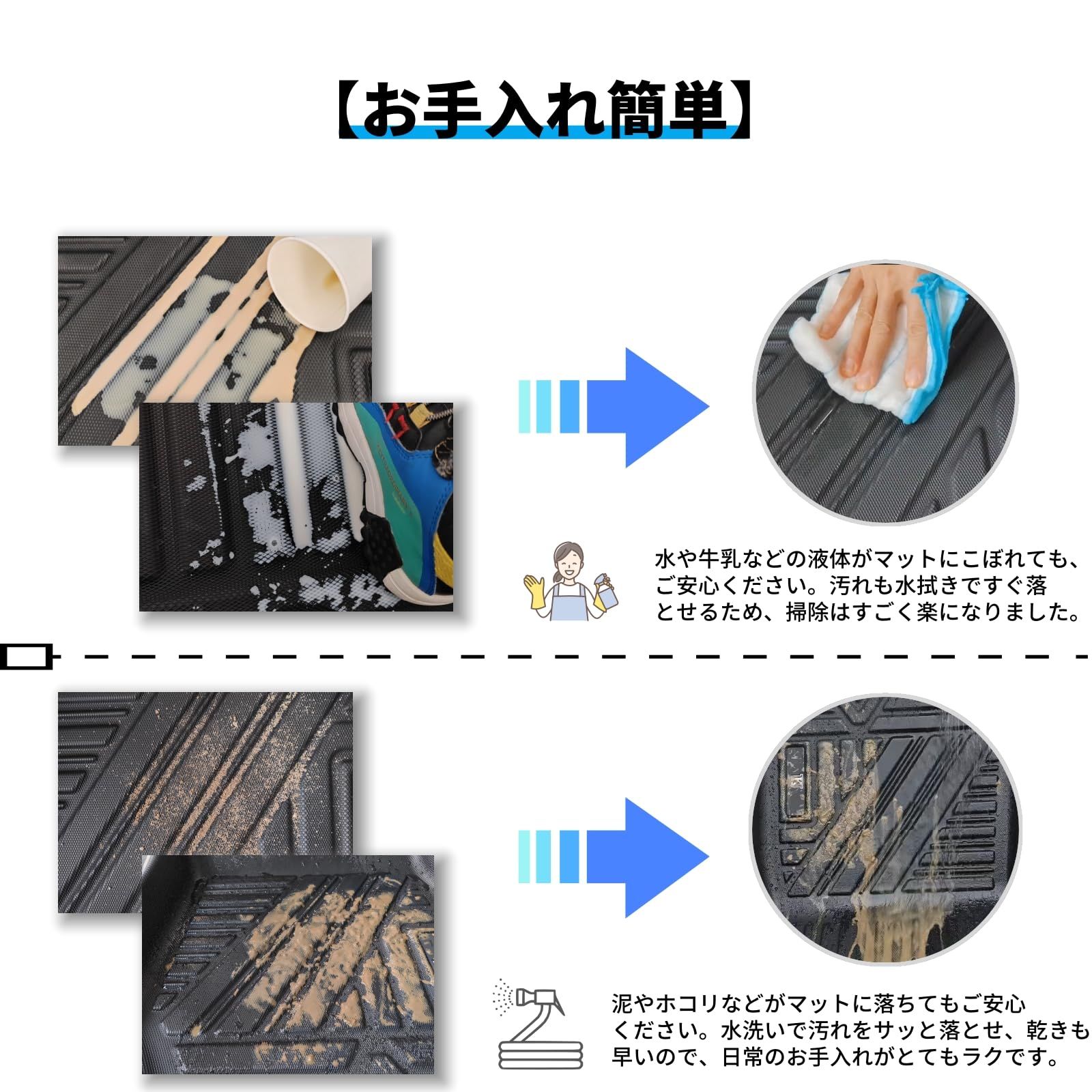 【お手入れ簡単】

水や牛乳などの液体がマットにこぼれても、ご安心ください。汚れも水拭きですぐ落とせるため、掃除はすごく楽になりました。

泥やホコリなどがマットに落ちてもご安心ください。水洗いで汚れをサッと落とせ、乾きも早いので、日常のお手入れがとてもラクです。