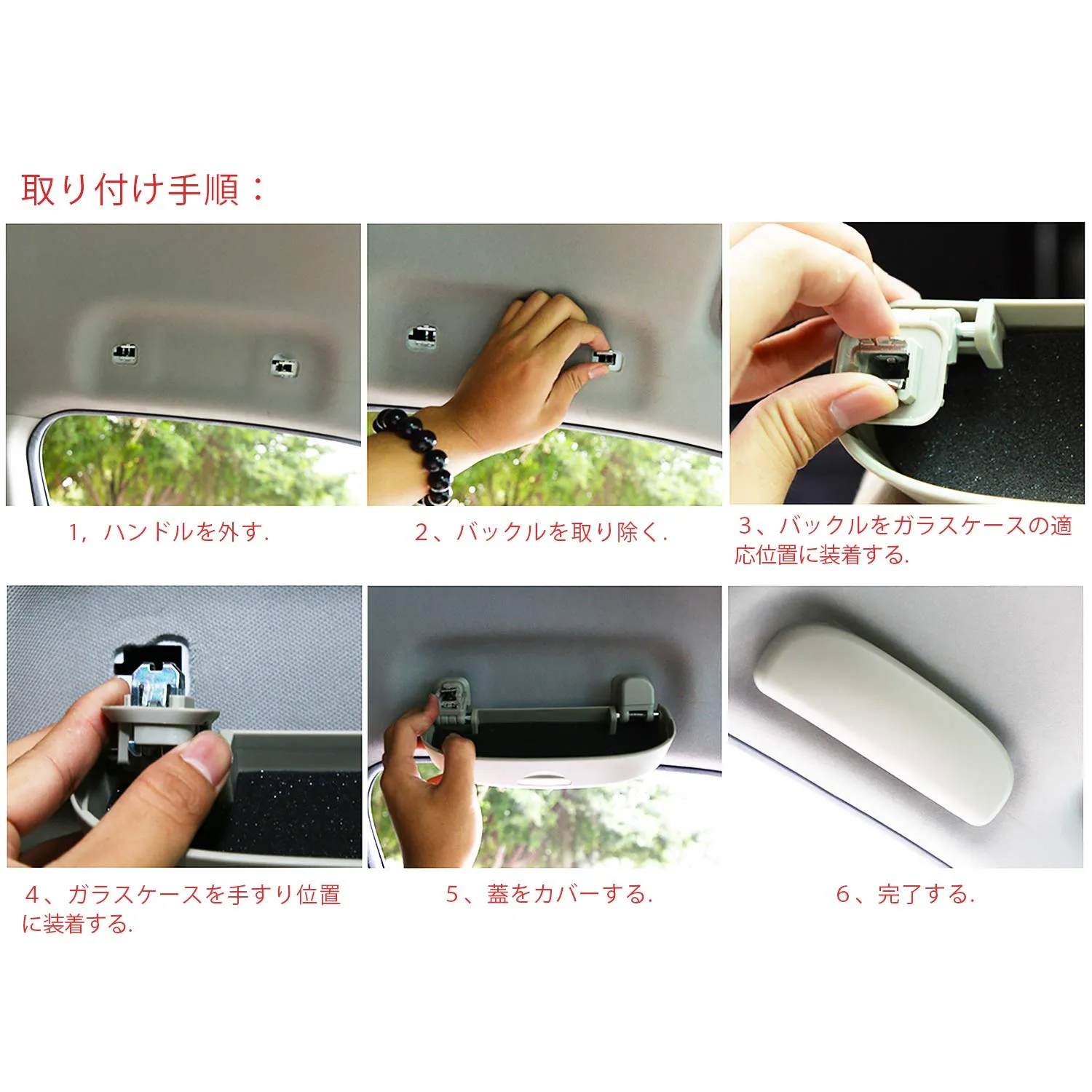 取り付け手順：

1，ハンドルを外す.

2、バックルを取り除く.

3、バックルをガラスケースの適応位置に装着する.

4、ガラスケースを手すり位置に装着する.

5、蓋をカバーする.

6、完了する.