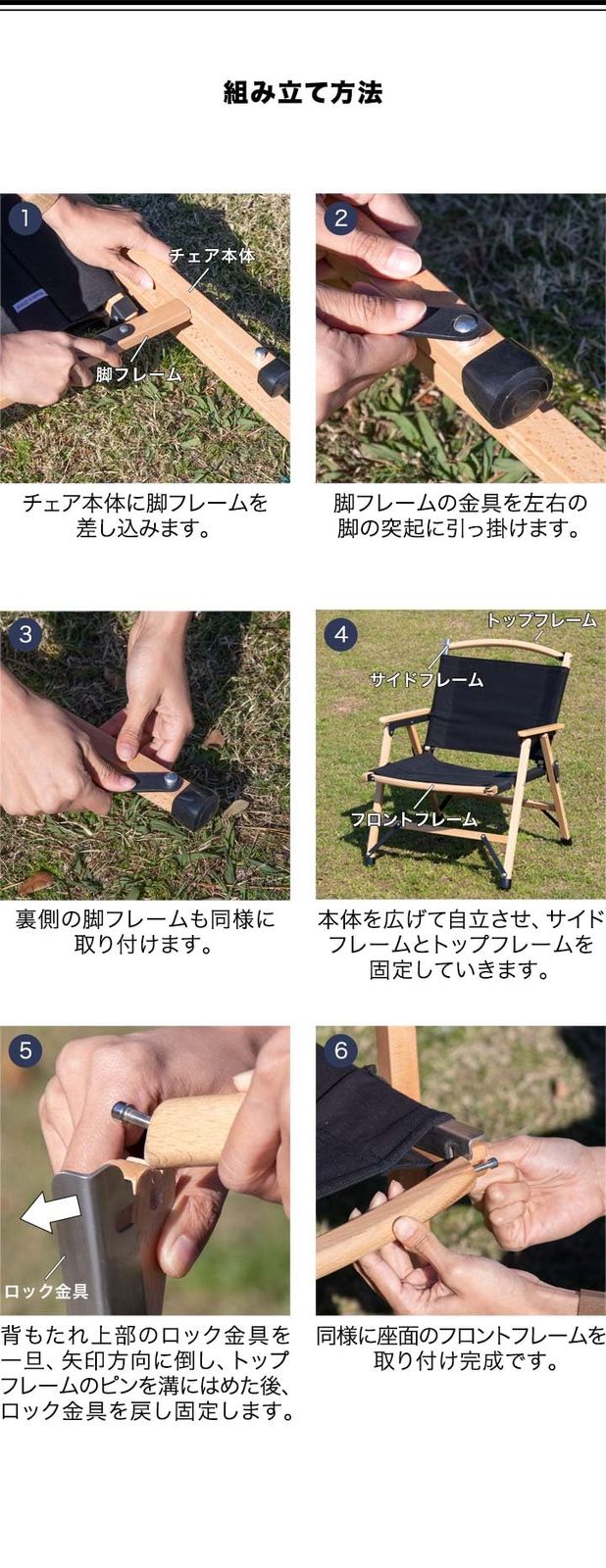 組み立て方法

1
チェア本体
脚フレーム

チェア本体に脚フレームを差し込みます。

2

脚フレームの金具を左右の脚の突起に引っ掛けます。

3

裏側の脚フレームも同様に取り付けます。

4
トップフレーム
サイドフレーム
フロントフレーム

本体を広げて自立させ、サイドフレームとトップフレームを固定していきます。

5
ロック金具

背もたれ上部のロック金具を一旦、矢印方向に倒し、トップフレームのピンを溝にはめた後、ロック金具を戻し固定します。

6

同様に座面のフロントフレームを取り付け完成です。