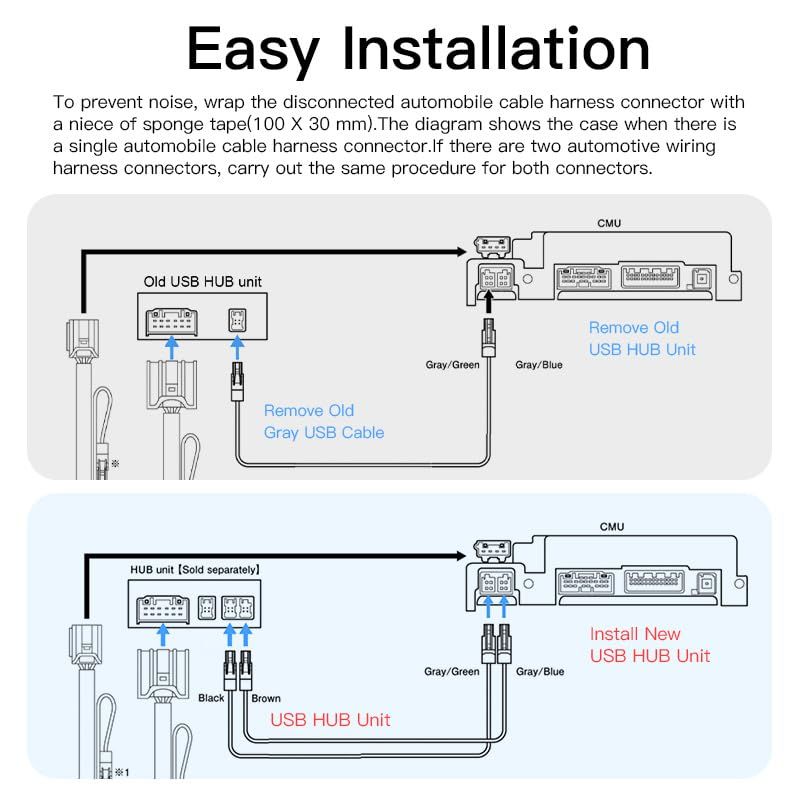 Easy Installation

To prevent noise, wrap the disconnected automobile cable harness connector with a niece of sponge tape(100 X 30 mm).The diagram shows the case when there is a single automobile cable harness connector.If there are two automotive wiring harness connectors, carry out the same procedure for both connectors.

CMU

Old USB HUB unit

Remove Old USB HUB Unit

Gray/Green

Gray/Blue

Remove Old Gray USB Cable

※

CMU

HUB unit【Sold separately】

Install New USB HUB Unit

Gray/Green

Gray/Blue

Black

Brown

USB HUB Unit

※1