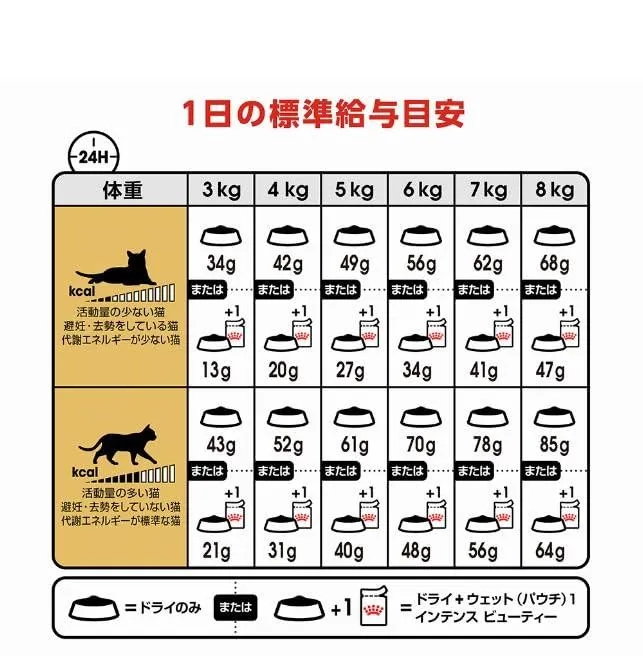 1日の標準給与目安

24H

| 体重 | 3 kg | 4 kg | 5 kg | 6 kg | 7 kg | 8 kg |
|---|---|---|---|---|---|---|
| kcal 活動量の少ない猫 避妊・去勢をしている猫 代謝エネルギーが少ない猫 | 34g または +1 13g | 42g または +1 20g | 49g または +1 27g | 56g または +1 34g | 62g または +1 41g | 68g または +1 47g |
| kcal 活動量の多い猫 避妊・去勢をしていない猫 代謝エネルギーが標準な猫 | 43g または +1 21g | 52g または +1 31g | 61g または +1 40g | 70g または +1 48g | 78g または +1 56g | 85g または +1 64g |

=ドライのみ　または　+1 =ドライ+ウェット（パウチ）1 インテンス ビューティー