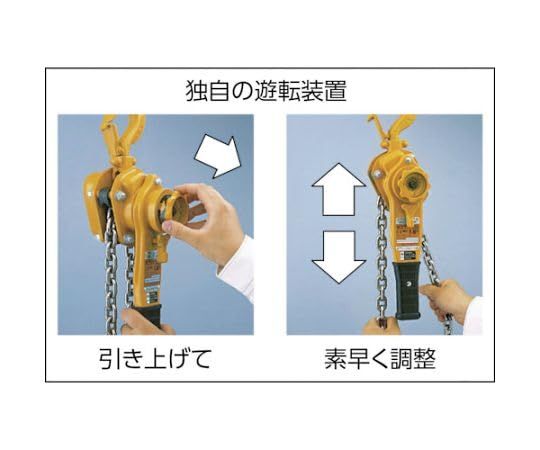 独自の遊転装置

引き上げて

素早く調整