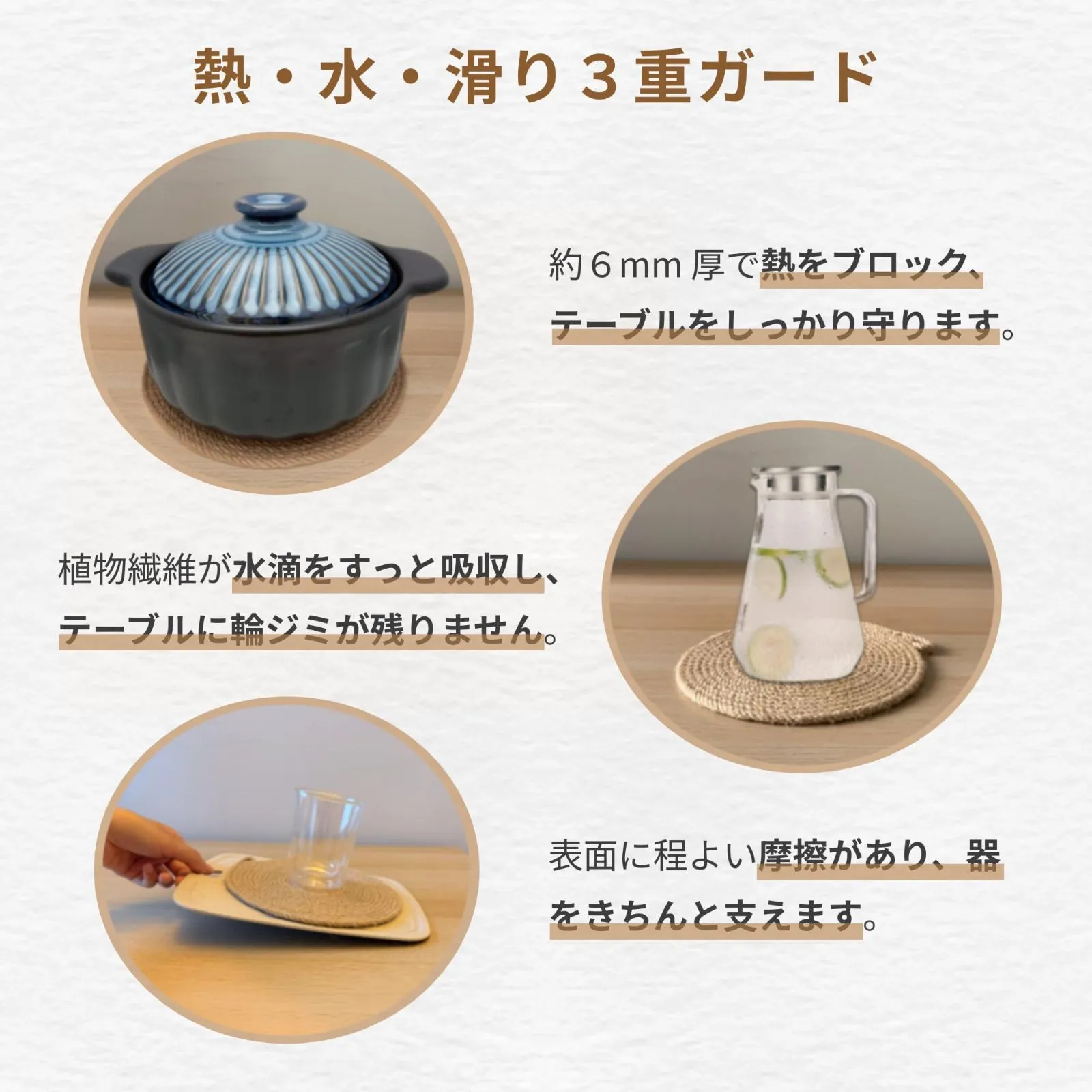 熱・水・滑り３重ガード

約６mm 厚で熱をブロック、テーブルをしっかり守ります。

植物繊維が水滴をすっと吸収し、テーブルに輪ジミが残りません。

表面に程よい摩擦があり、器をきちんと支えます。