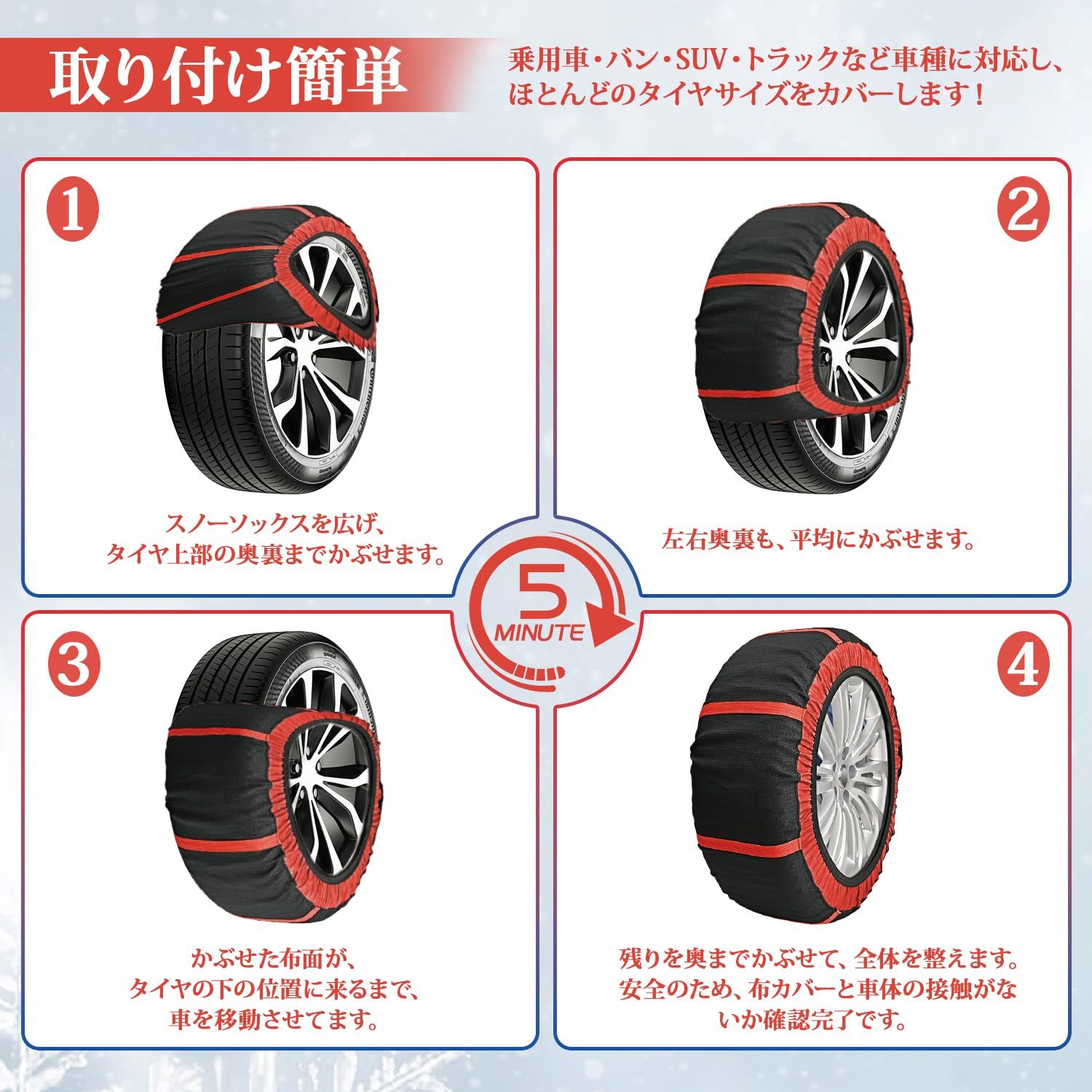 取り付け簡単

乗用車・バン・SUV・トラックなど車種に対応し、ほとんどのタイヤサイズをカバーします！

1

スノーソックスを広げ、タイヤ上部の奥裏までかぶせます。

2

左右奥裏も、平均にかぶせます。

5 MINUTE

3

かぶせた布面が、タイヤの下の位置に来るまで、車を移動させてます。

4

残りを奥までかぶせて、全体を整えます。安全のため、布カバーと車体の接触がないか確認完了です。