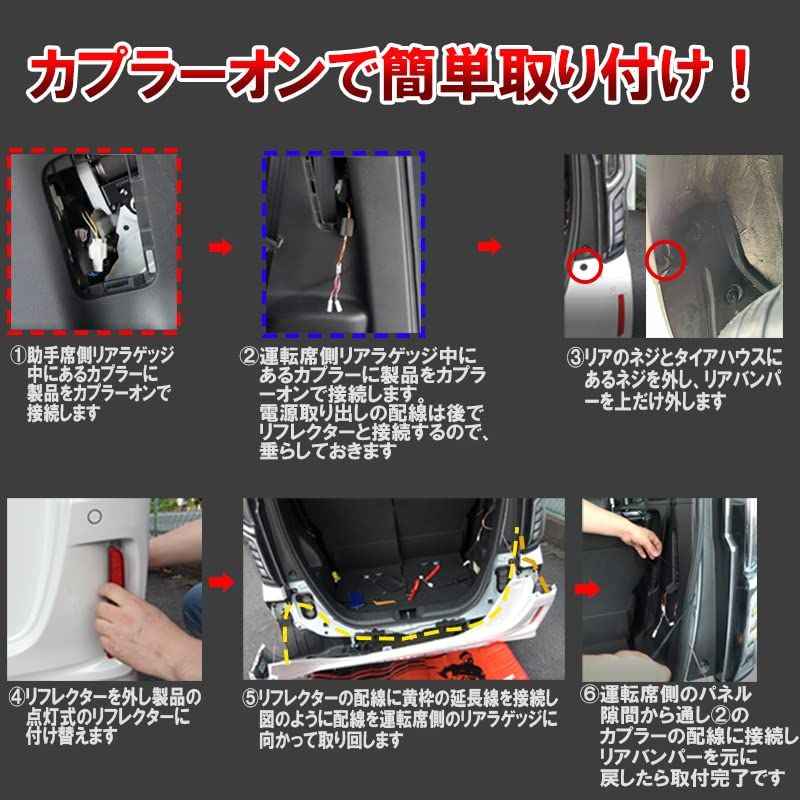 カプラーオンで簡単取り付け！

①助手席側リアラゲッジ中にあるカプラーに製品をカプラーオンで接続します

②運転席側リアラゲッジ中にあるカプラーに製品をカプラーオンで接続します。
電源取り出しの配線は後でリフレクターと接続するので、垂らしておきます

③リアのネジとタイアハウスにあるネジを外し、リアバンパーを上だけ外します

④リフレクターを外し製品の点灯式のリフレクターに付け替えます

⑤リフレクターの配線に黄枠の延長線を接続し図のように配線を運転席側のリアラゲッジに向かって取り回します

⑥運転席側のパネル隙間から通し②のカプラーの配線に接続しリアバンパーを元に戻したら取付完了です