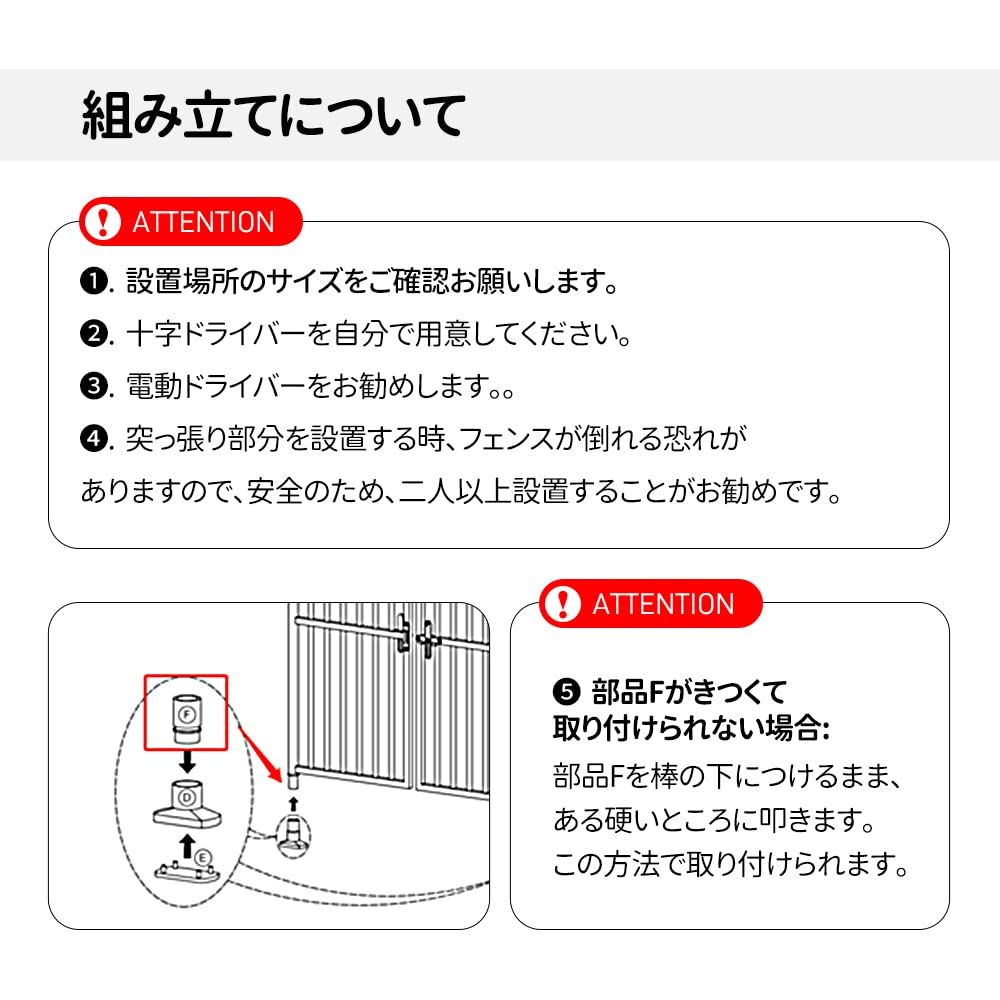 組み立てについて

ATTENTION

❶. 設置場所のサイズをご確認お願いします。

❷. 十字ドライバーを自分で用意してください。

❸. 電動ドライバーをお勧めします。。

❹. 突っ張り部分を設置する時、フェンスが倒れる恐れがありますので、安全のため、二人以上設置することがお勧めです。

F

D

E

ATTENTION

❺ 部品Fがきつくて取り付けられない場合:

部品Fを棒の下につけるまま、ある硬いところに叩きます。この方法で取り付けられます。