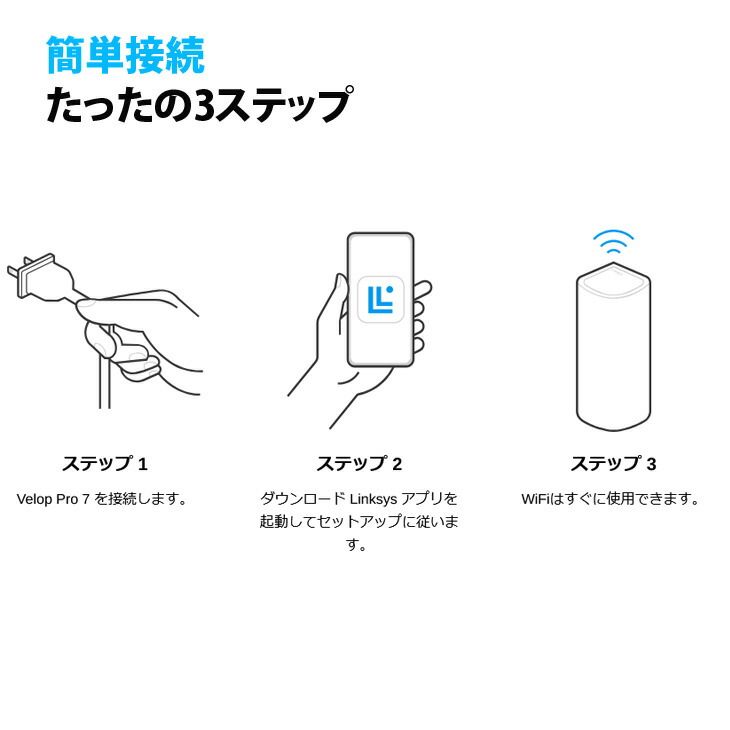 簡単接続
たったの3ステップ

ステップ 1

Velop Pro 7 を接続します。

ステップ 2

ダウンロード Linksys アプリを起動してセットアップに従います。

ステップ 3

WiFiはすぐに使用できます。