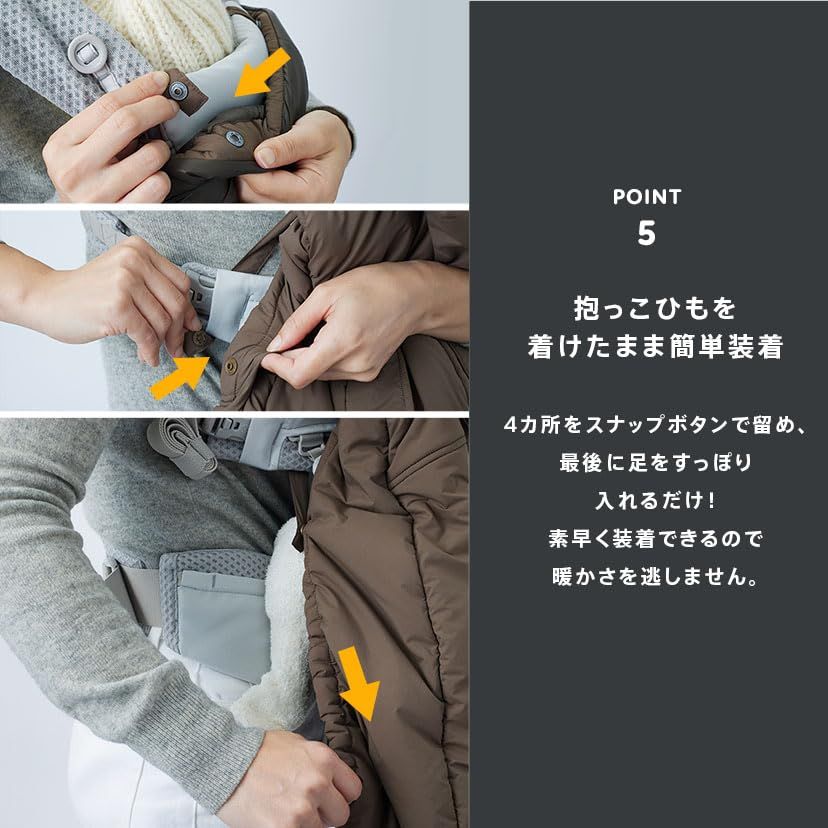 POINT
5

抱っこひもを
着けたまま簡単装着

4カ所をスナップボタンで留め、
最後に足をすっぽり
入れるだけ！
素早く装着できるので
暖かさを逃しません。