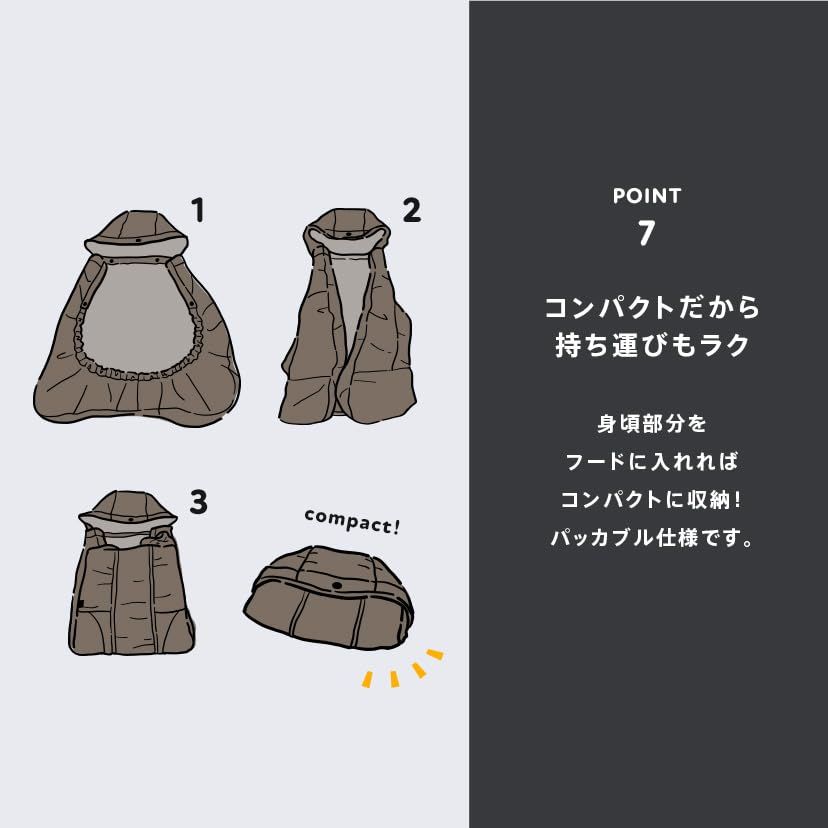 1

2

3

compact!

POINT
7

コンパクトだから
持ち運びもラク

身頃部分を
フードに入れれば
コンパクトに収納!
パッカブル仕様です。