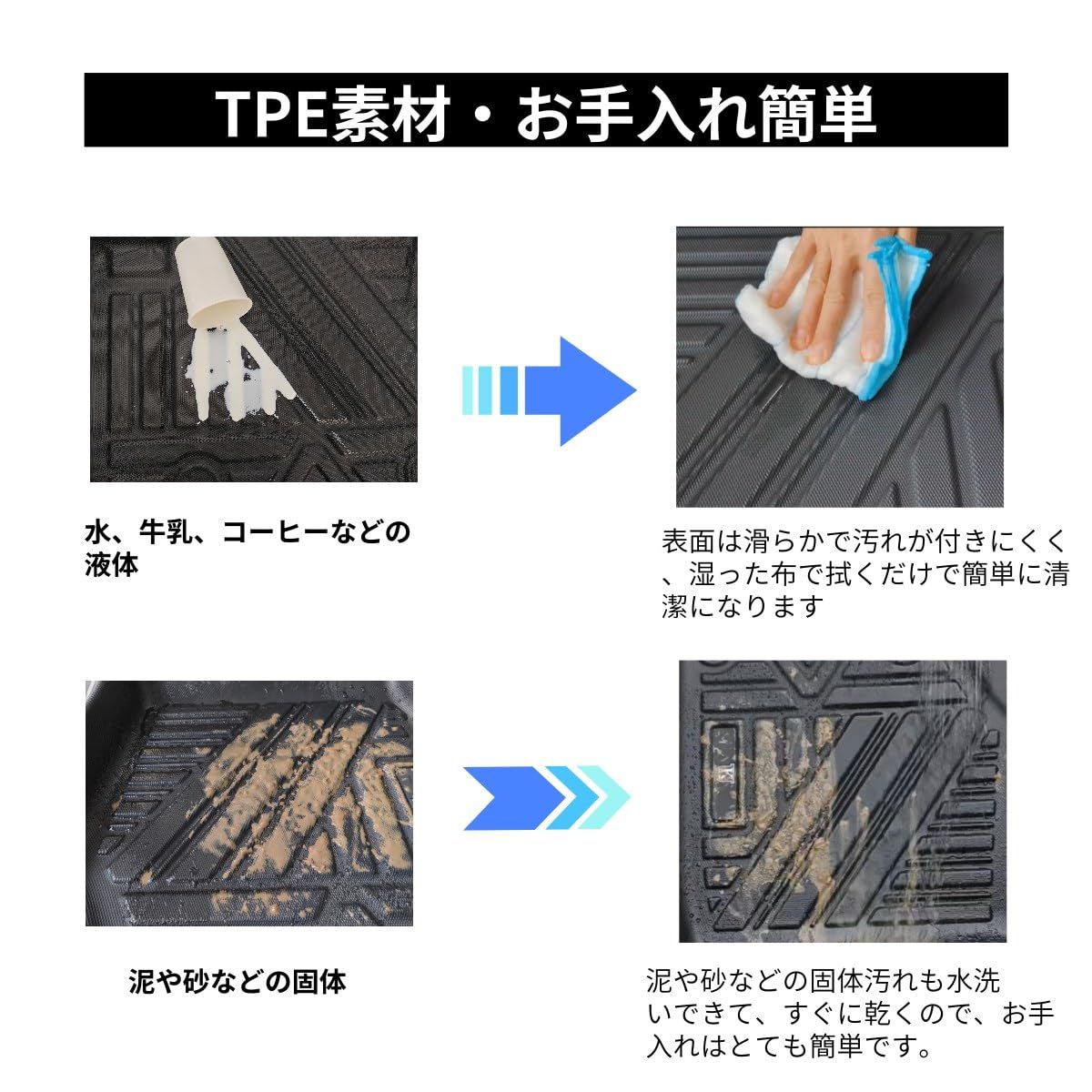 TPE素材・お手入れ簡単

水、牛乳、コーヒーなどの液体

表面は滑らかで汚れが付きにくく、湿った布で拭くだけで簡単に清潔になります

泥や砂などの固体

泥や砂などの固体汚れも水洗いできて、すぐに乾くので、お手入れはとても簡単です。