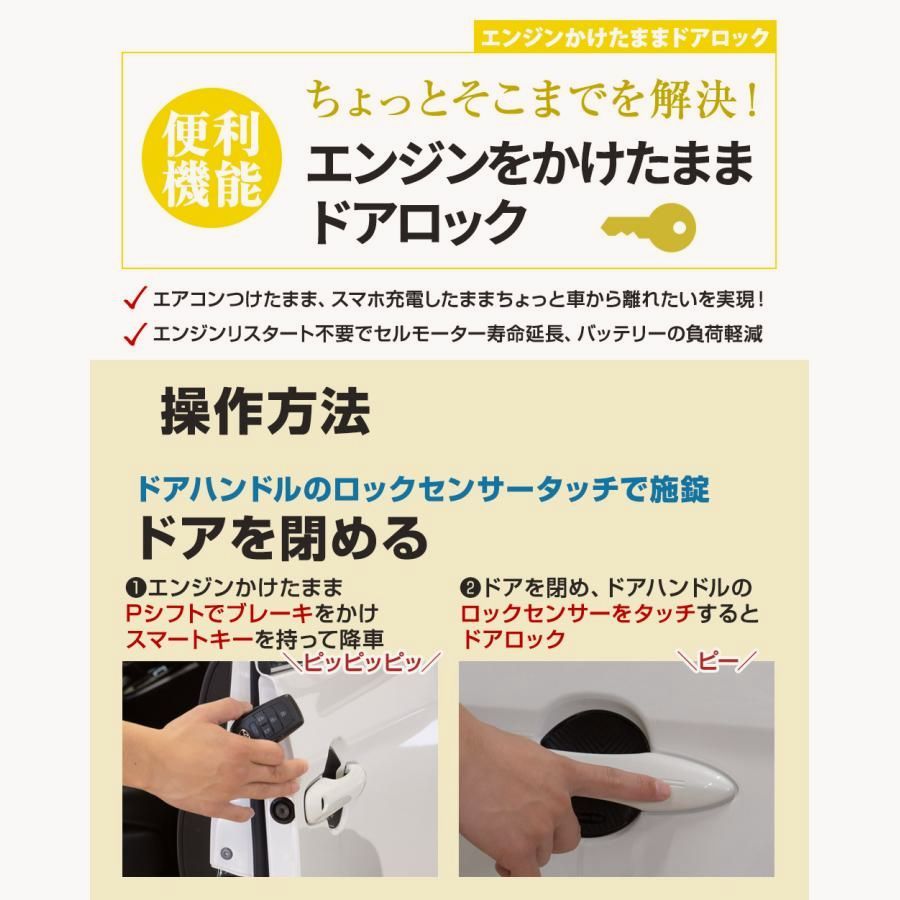 エンジンかけたままドアロック

便利機能

ちょっとそこまでを解決！

エンジンをかけたままドアロック

✓ エアコンつけたまま、スマホ充電したままちょっと車から離れたいを実現！

✓ エンジンリスタート不要でセルモーター寿命延長、バッテリーの負荷軽減

操作方法

ドアハンドルのロックセンサータッチで施錠

ドアを閉める

❶エンジンかけたまま Pシフトでブレーキをかけ スマートキーを持って降車

＼ピッピッピッ／

❷ドアを閉め、ドアハンドルの ロックセンサーをタッチすると ドアロック

＼ピー／