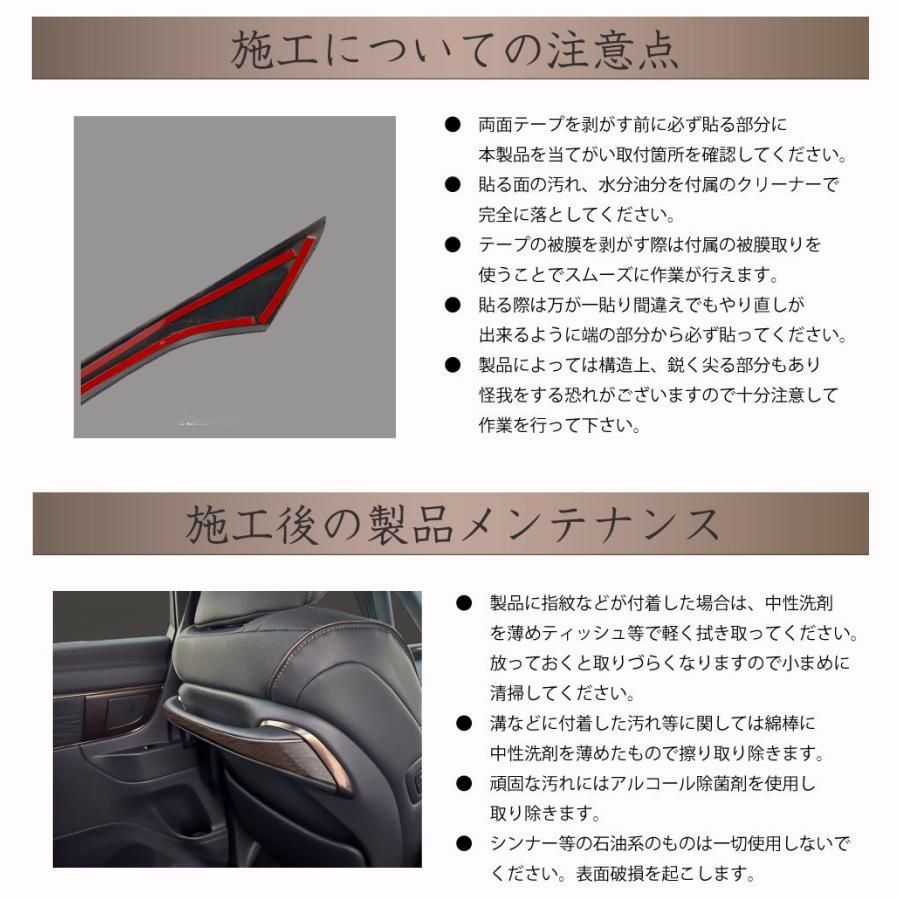 施工についての注意点

● 両面テープを剥がす前に必ず貼る部分に本製品を当てがい取付箇所を確認してください。

● 貼る面の汚れ、水分油分を付属のクリーナーで完全に落としてください。

● テープの被膜を剥がす際は付属の被膜取りを使うことでスムーズに作業が行えます。

● 貼る際は万が一貼り間違えでもやり直しが出来るように端の部分から必ず貼ってください。

● 製品によっては構造上、鋭く尖る部分もあり怪我をする恐れがございますので十分注意して作業を行って下さい。

施工後の製品メンテナンス

● 製品に指紋などが付着した場合は、中性洗剤を薄めティッシュ等で軽く拭き取ってください。放っておくと取りづらくなりますので小まめに清掃してください。

● 溝などに付着した汚れ等に関しては綿棒に中性洗剤を薄めたもので擦り取り除きます。

● 頑固な汚れにはアルコール除菌剤を使用し取り除きます。

● シンナー等の石油系のものは一切使用しないでください。表面破損を起こします。