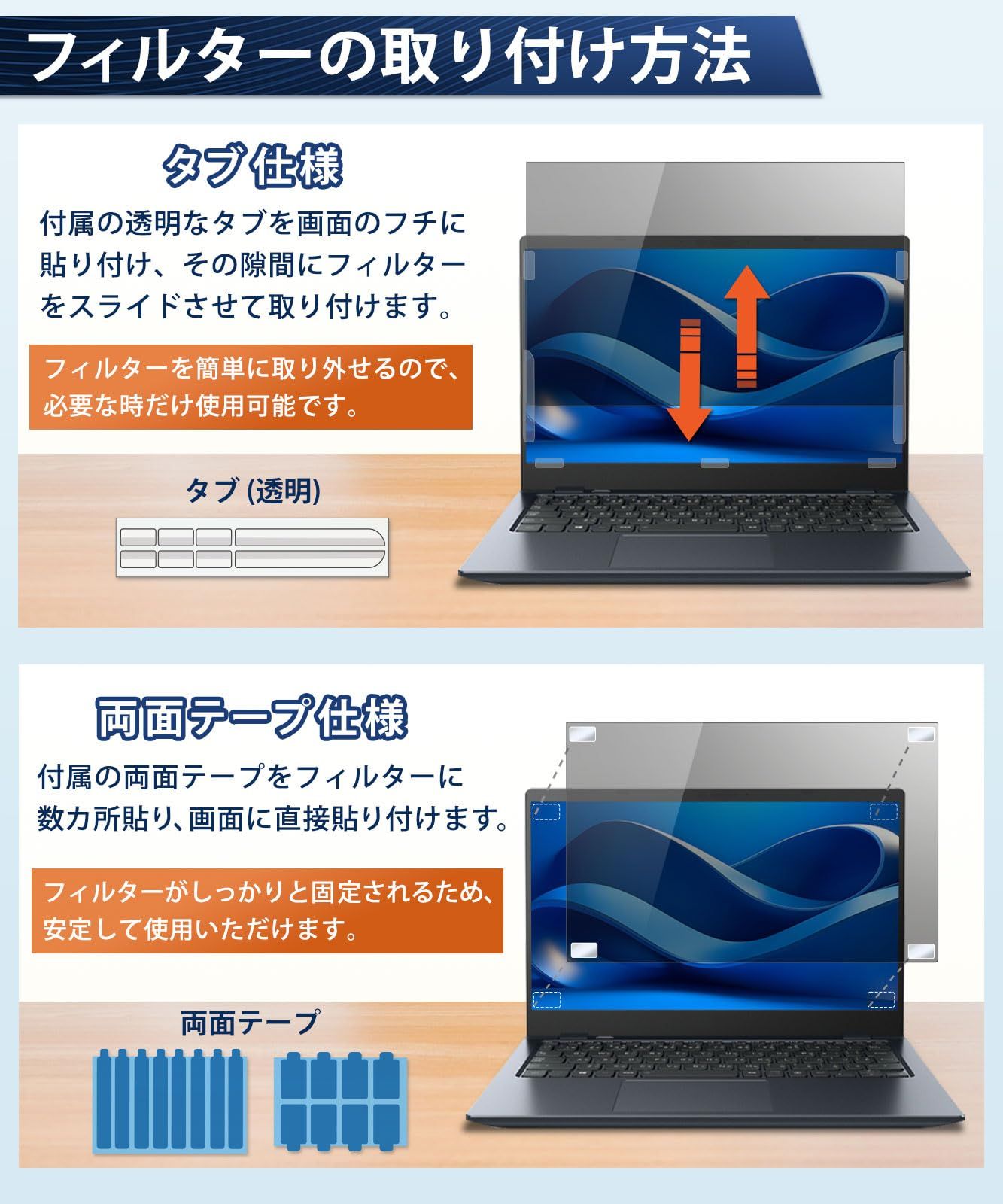 フィルターの取り付け方法

タブ仕様

付属の透明なタブを画面のフチに貼り付け、その隙間にフィルターをスライドさせて取り付けます。

フィルターを簡単に取り外せるので、必要な時だけ使用可能です。

タブ (透明)

両面テープ仕様

付属の両面テープをフィルターに数カ所貼り、画面に直接貼り付けます。

フィルターがしっかりと固定されるため、安定して使用いただけます。

両面テープ