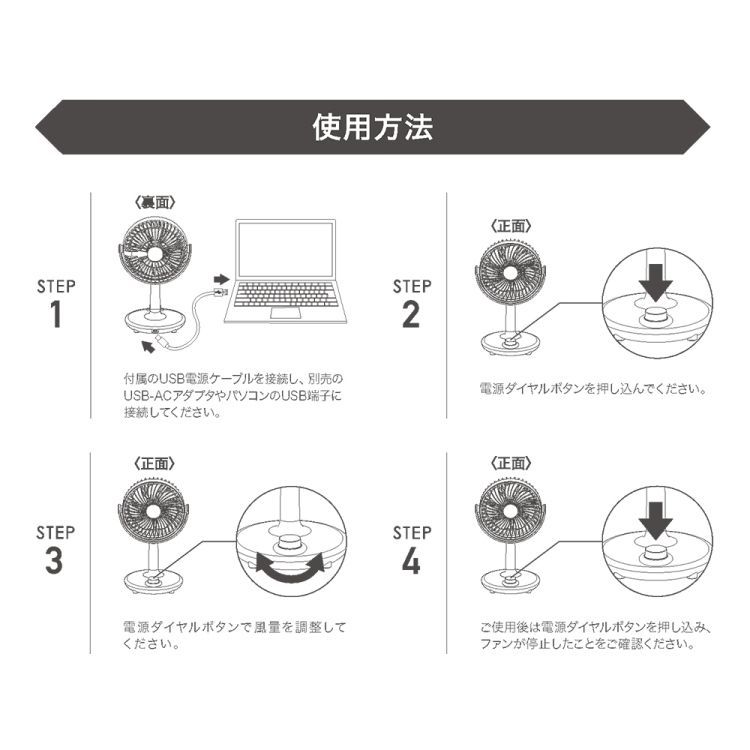 使用方法

STEP
1

〈裏面〉

付属のUSB電源ケーブルを接続し、別売のUSB-ACアダプタやパソコンのUSB端子に接続してください。

STEP
2

〈正面〉

電源ダイヤルボタンを押し込んでください。

STEP
3

〈正面〉

電源ダイヤルボタンで風量を調整してください。

STEP
4

〈正面〉

ご使用後は電源ダイヤルボタンを押し込み、ファンが停止したことをご確認ください。