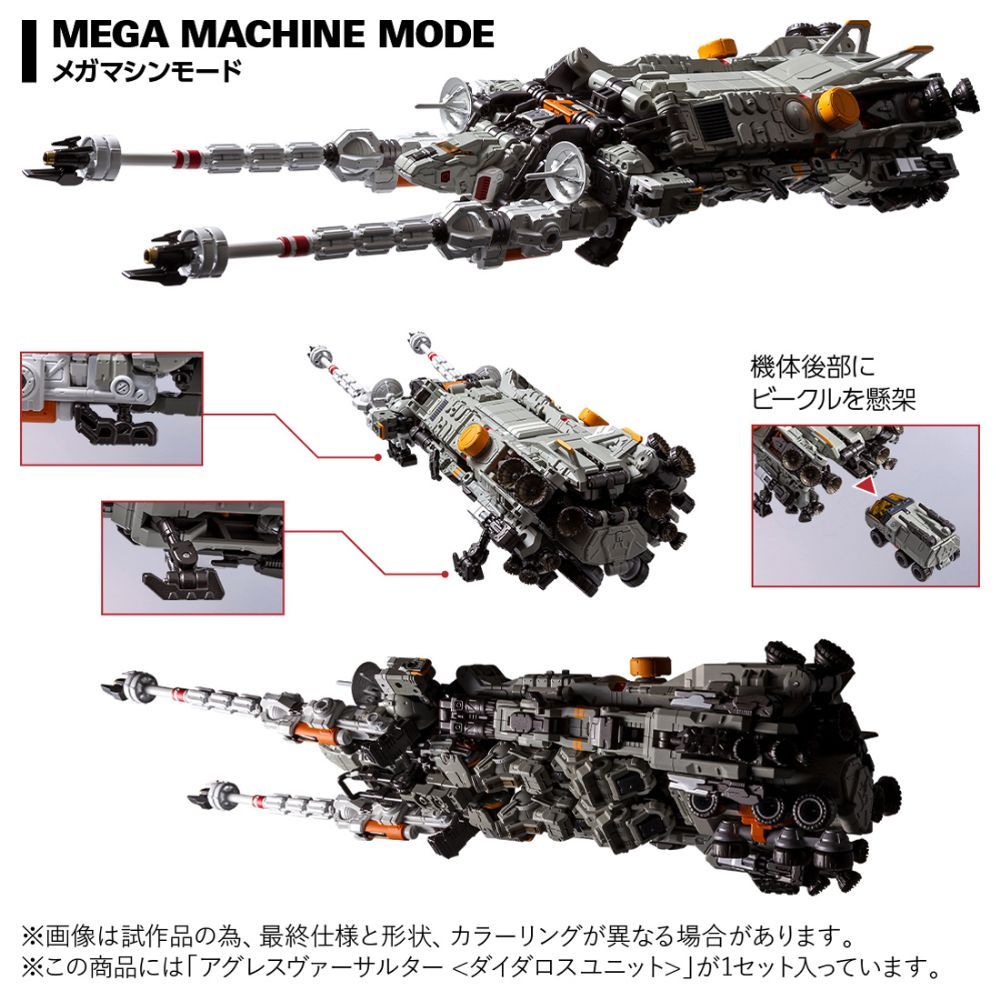 MEGA MACHINE MODE
メガマシンモード

機体後部に
ビークルを懸架

※画像は試作品の為、最終仕様と形状、カラーリングが異なる場合があります。
※この商品には「アグレスヴァーサルター <ダイダロスユニット>」が1セット入っています。