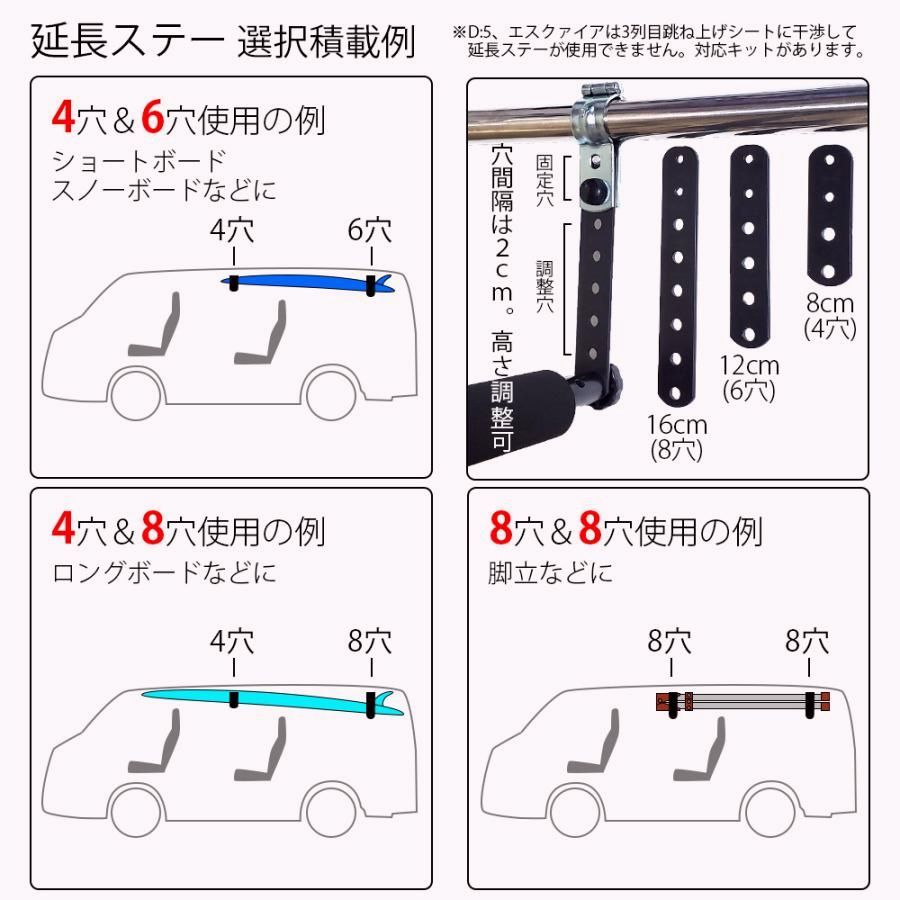 延長ステー 選択積載例

※D:5、エスクァイアは3列目跳ね上げシートに干渉して延長ステーが使用できません。対応キットがあります。

4穴＆6穴使用の例
ショートボード
スノーボードなどに
4穴
6穴

穴間隔は2cm。高さ調整可
固定穴
調整穴
16cm
(8穴)
12cm
(6穴)
8cm
(4穴)

4穴＆8穴使用の例
ロングボードなどに
4穴
8穴

8穴＆8穴使用の例
脚立などに
8穴
8穴