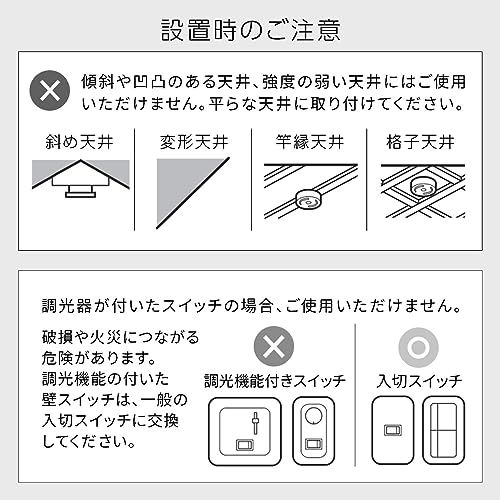 設置時のご注意

傾斜や凹凸のある天井、強度の弱い天井にはご使用いただけません。平らな天井に取り付けてください。

斜め天井

変形天井

竿縁天井

格子天井

調光器が付いたスイッチの場合、ご使用いただけません。

破損や火災につながる危険があります。調光機能の付いた壁スイッチは、一般の入切スイッチに交換してください。

調光機能付きスイッチ

入切スイッチ