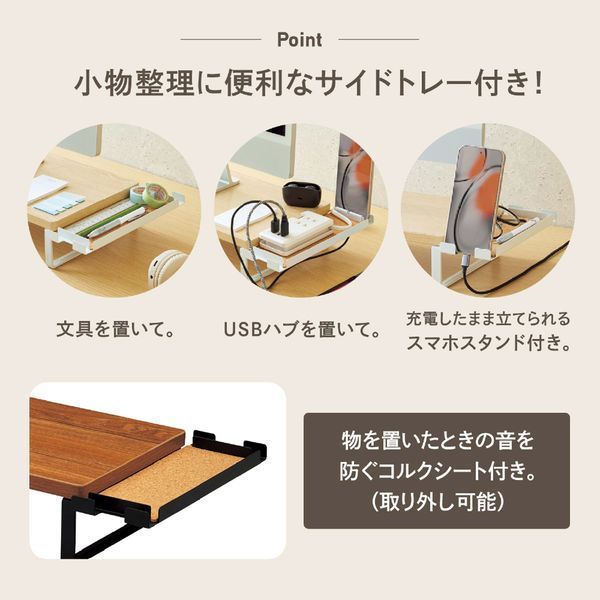 Point

小物整理に便利なサイドトレー付き！

文具を置いて。

USBハブを置いて。

充電したまま立てられるスマホスタンド付き。

物を置いたときの音を防ぐコルクシート付き。（取り外し可能）