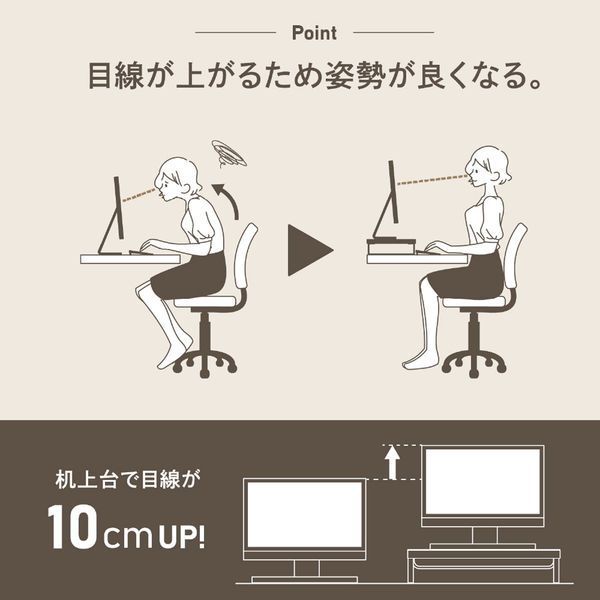 Point

目線が上がるため姿勢が良くなる。

机上台で目線が

10cm UP!