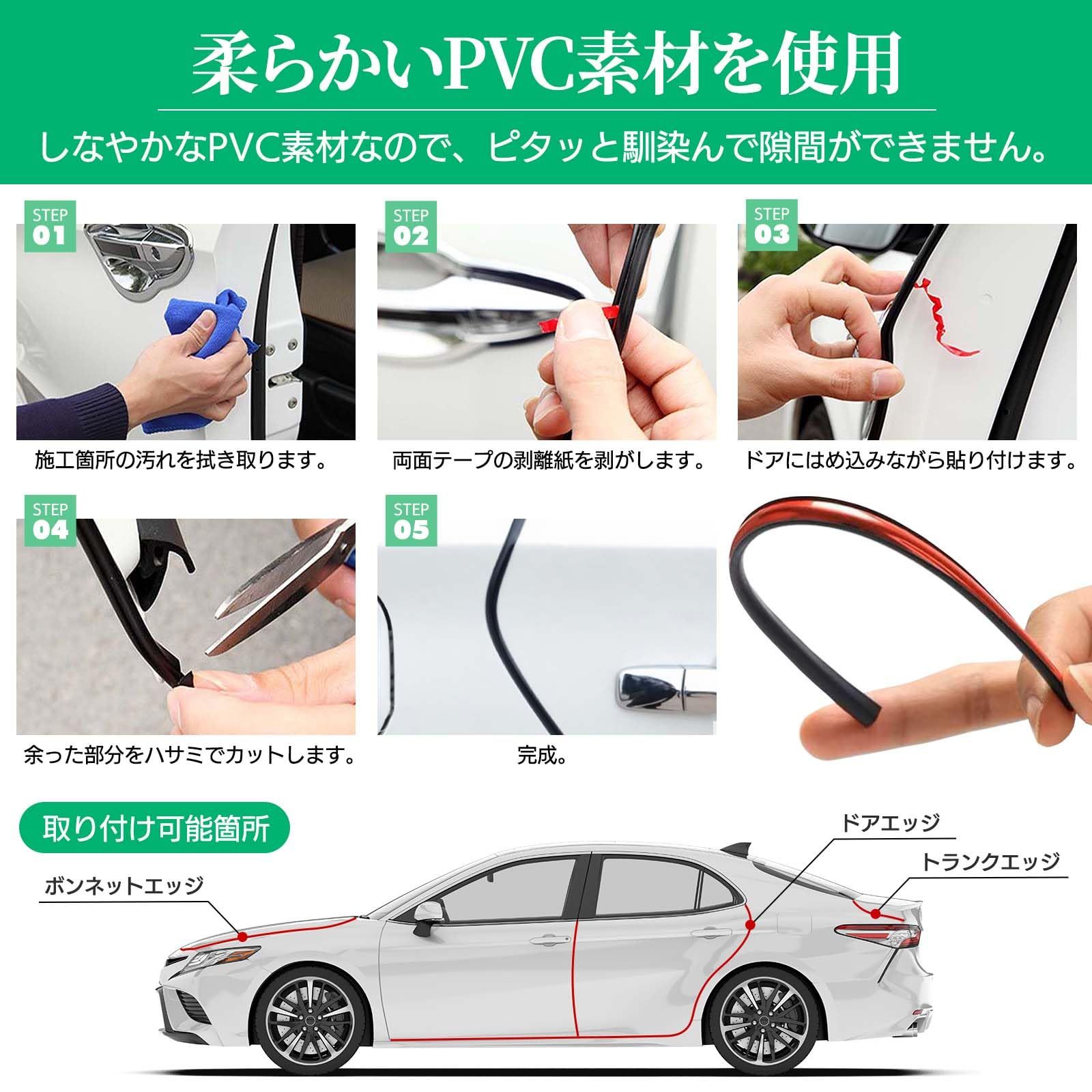 柔らかいPVC素材を使用

しなやかなPVC素材なので、ピタッと馴染んで隙間ができません。

STEP 01

施工箇所の汚れを拭き取ります。

STEP 02

両面テープの剥離紙を剥がします。

STEP 03

ドアにはめ込みながら貼り付けます。

STEP 04

余った部分をハサミでカットします。

STEP 05

完成。

取り付け可能箇所

ボンネットエッジ

ドアエッジ

トランクエッジ