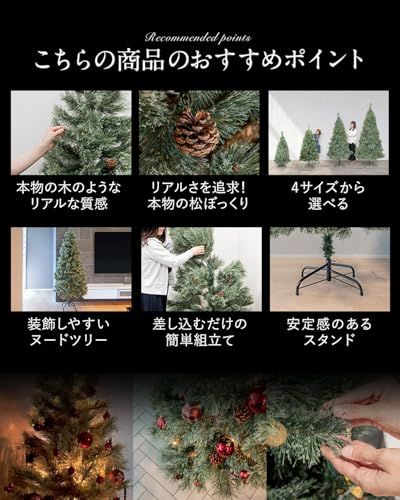 Recommended points

こちらの商品のおすすめポイント

本物の木のような
リアルな質感

リアルさを追求!
本物の松ぼっくり

4サイズから
選べる

装飾しやすい
ヌードツリー

差し込むだけの
簡単組立て

安定感のある
スタンド