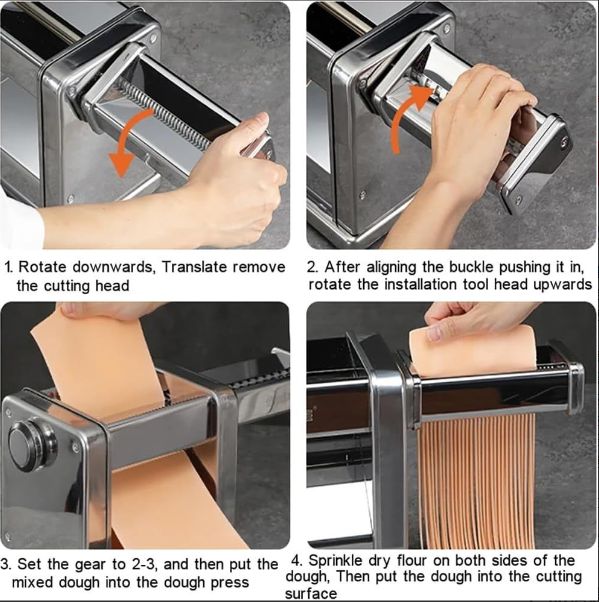 1. Rotate downwards, Translate remove the cutting head

2. After aligning the buckle pushing it in, rotate the installation tool head upwards

3. Set the gear to 2-3, and then put the mixed dough into the dough press

4. Sprinkle dry flour on both sides of the dough, Then put the dough into the cutting surface