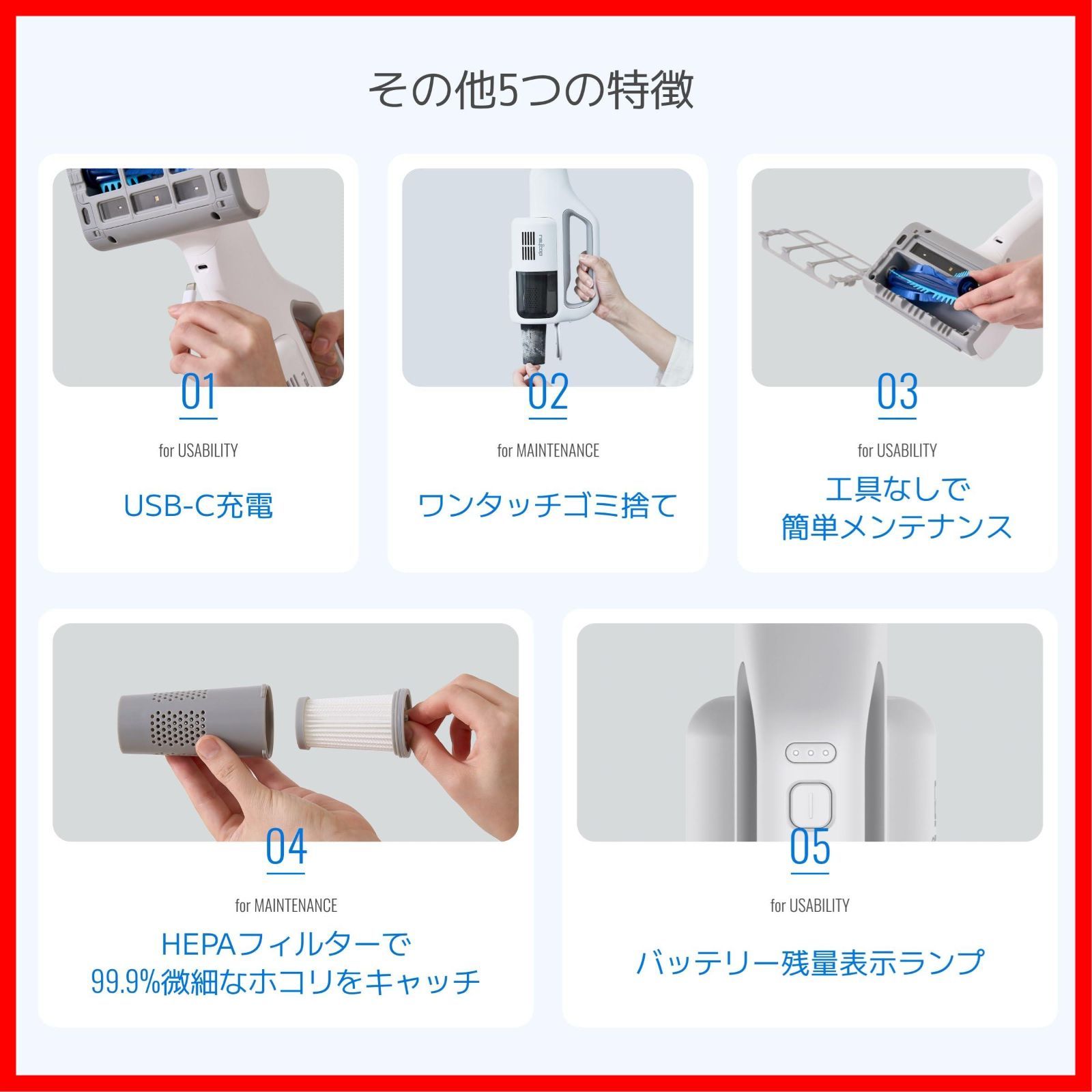 その他5つの特徴

01

for USABILITY

USB-C充電

02

for MAINTENANCE

ワンタッチゴミ捨て

03

for USABILITY

工具なしで
簡単メンテナンス

04

for MAINTENANCE

HEPAフィルターで
99.9%微細なホコリをキャッチ

05

for USABILITY

バッテリー残量表示ランプ