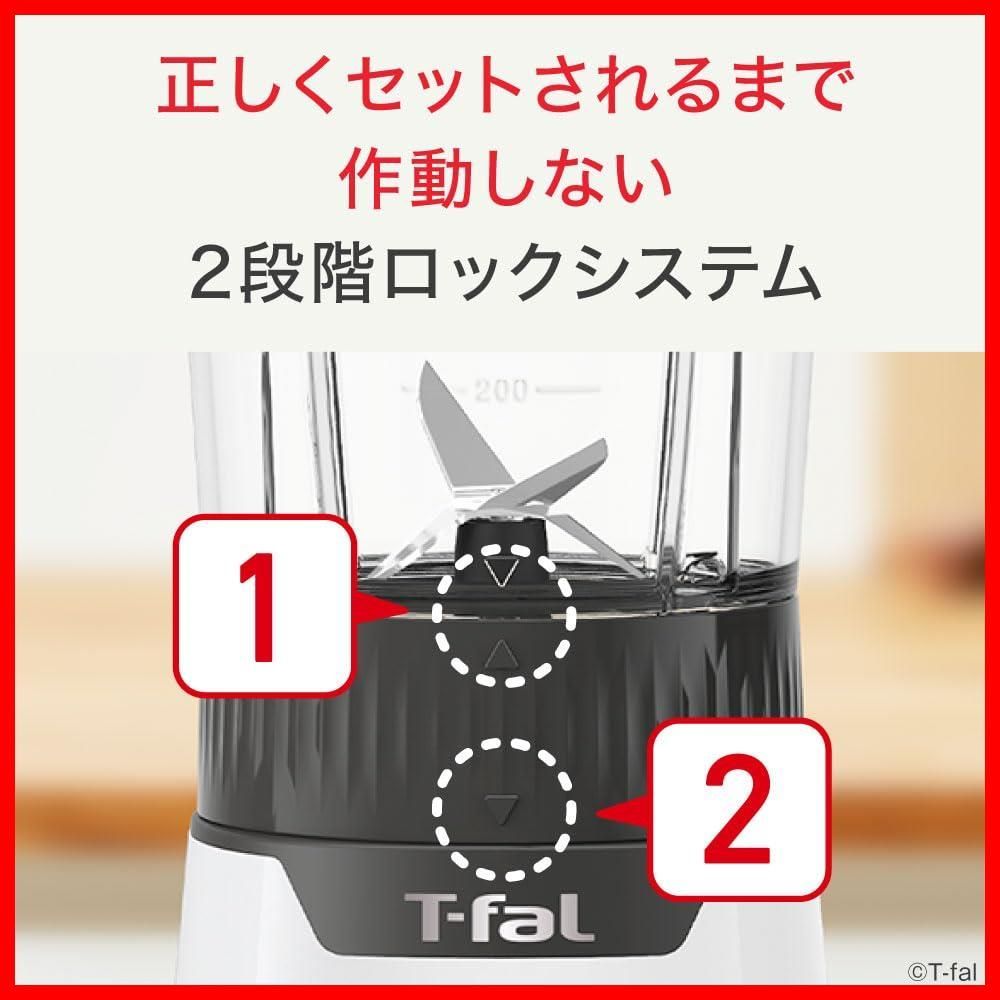 正しくセットされるまで
作動しない
2段階ロックシステム

200

1

2

T-fal

©T-fal