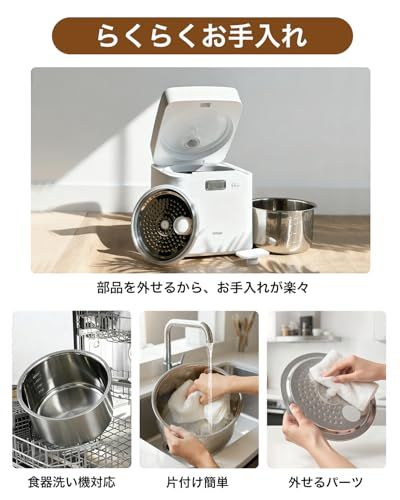 らくらくお手入れ

部品を外せるから、お手入れが楽々

食器洗い機対応

片付け簡単

外せるパーツ