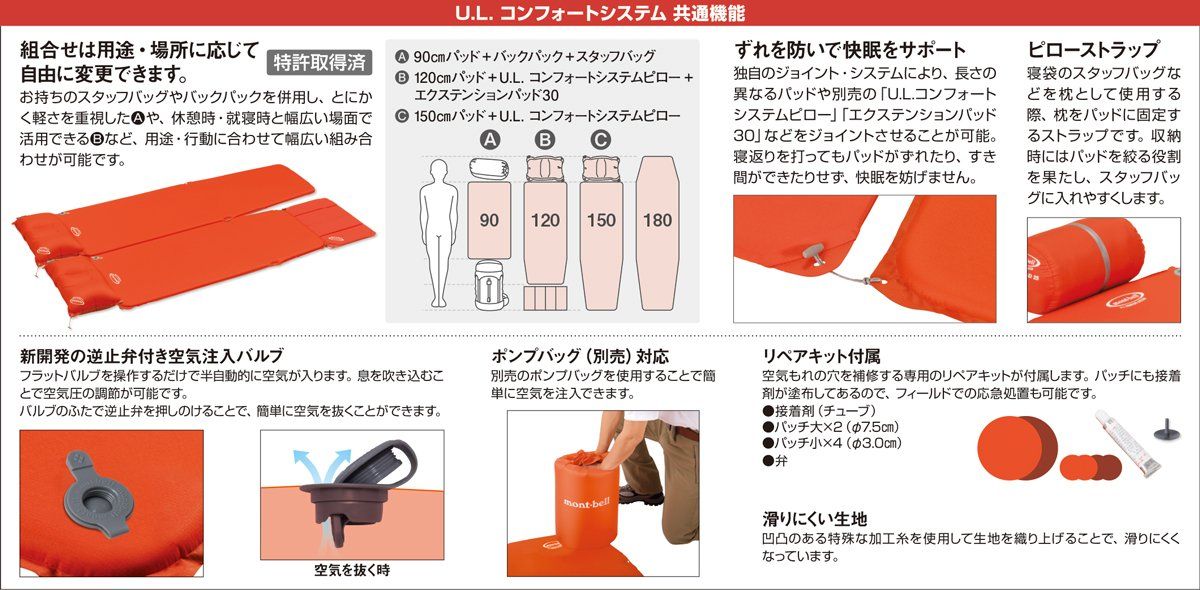 U.L. コンフォートシステム 共通機能

組合せは用途・場所に応じて自由に変更できます。

特許取得済

お持ちのスタッフバッグやバックパックを併用し、とにかく軽さを重視したⒶや、休憩時・就寝時と幅広い場面で活用できるⒷなど、用途・行動に合わせて幅広い組み合わせが可能です。

Ⓐ 90㎝パッド＋バックパック＋スタッフバッグ
Ⓑ 120㎝パッド＋U.L. コンフォートシステムピロー＋エクステンションパッド30
Ⓒ 150㎝パッド＋U.L. コンフォートシステムピロー

A B C

90 120 150 180

ずれを防いで快眠をサポート

独自のジョイント・システムにより、長さの異なるパッドや別売の「U.L.コンフォートシステムピロー」「エクステンションパッド30」などをジョイントさせることが可能。寝返りを打ってもパッドがずれたり、すき間ができたりせず、快眠を妨げません。

ピローストラップ

寝袋のスタッフバッグなどを枕として使用する際、枕をパッドに固定するストラップです。収納時にはパッドを絞る役割を果たし、スタッフバッグに入れやすくします。

新開発の逆止弁付き空気注入バルブ

フラットバルブを操作するだけで半自動的に空気が入ります。息を吹き込むことで空気圧の調節が可能です。
バルブのふたで逆止弁を押しのけることで、簡単に空気を抜くことができます。

空気を抜く時

ポンプバッグ（別売）対応

別売のポンプバッグを使用することで簡単に空気を注入できます。

mont-bell

リペアキット付属

空気もれの穴を補修する専用のリペアキットが付属します。パッチにも接着剤が塗布してあるので、フィールドでの応急処置も可能です。
●接着剤（チューブ）
●パッチ大×2（φ7.5㎝）
●パッチ小×4（φ3.0㎝）
●弁

滑りにくい生地

凹凸のある特殊な加工糸を使用して生地を織り上げることで、滑りにくくなっています。