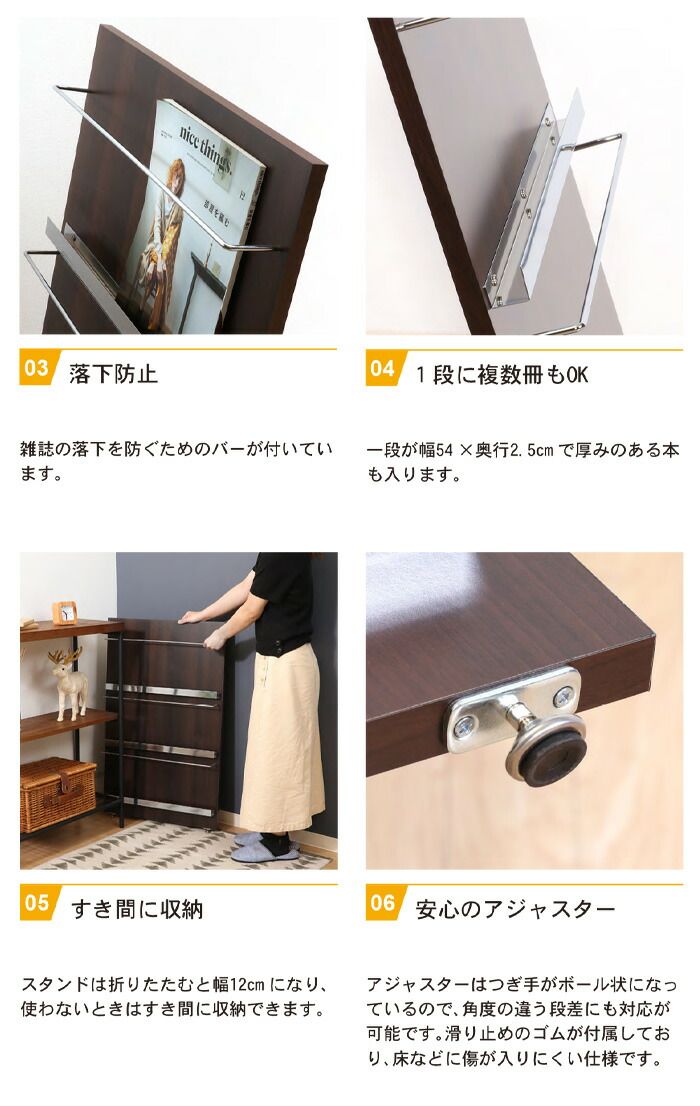 nice things.

03 落下防止

雑誌の落下を防ぐためのバーが付いています。

04 1段に複数冊もOK

一段が幅54 ×奥行2.5cm で厚みのある本も入ります。

05 すき間に収納

スタンドは折りたたむと幅12cm になり、使わないときはすき間に収納できます。

06 安心のアジャスター

アジャスターはつぎ手がボール状になっているので、角度の違う段差にも対応が可能です。滑り止めのゴムが付属しており、床などに傷が入りにくい仕様です。