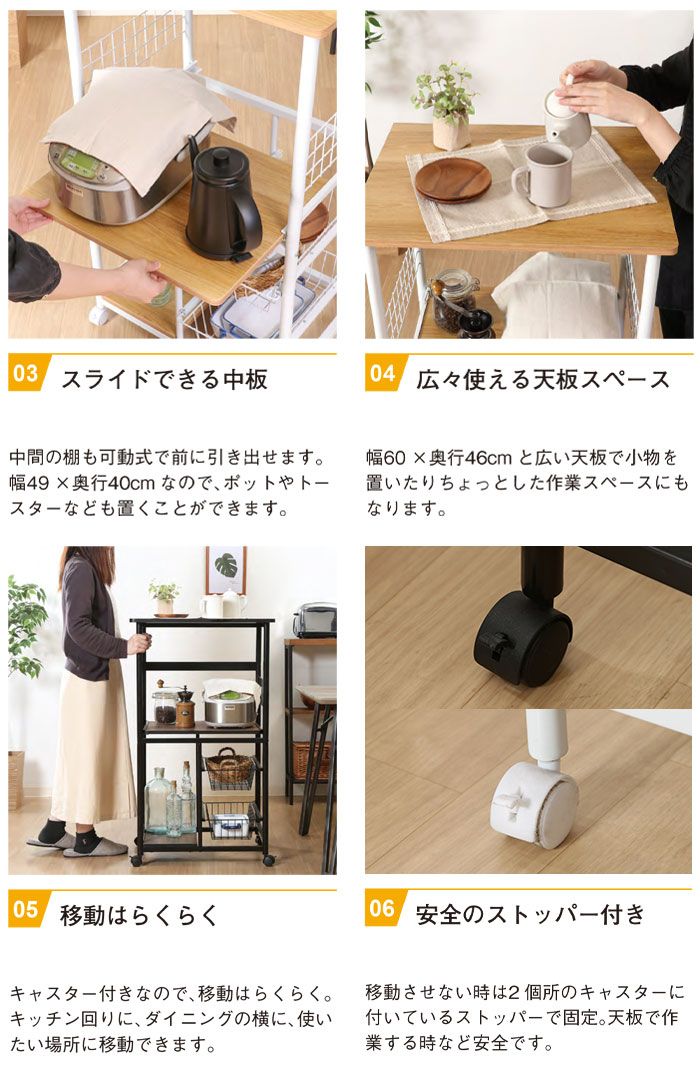 03 スライドできる中板

中間の棚も可動式で前に引き出せます。幅49 ×奥行40cm なので、ポットやトースターなども置くことができます。

04 広々使える天板スペース

幅60 ×奥行46cm と広い天板で小物を置いたりちょっとした作業スペースにもなります。

05 移動はらくらく

キャスター付きなので、移動はらくらく。キッチン回りに、ダイニングの横に、使いたい場所に移動できます。

06 安全のストッパー付き

移動させない時は2 個所のキャスターに付いているストッパーで固定。天板で作業する時など安全です。