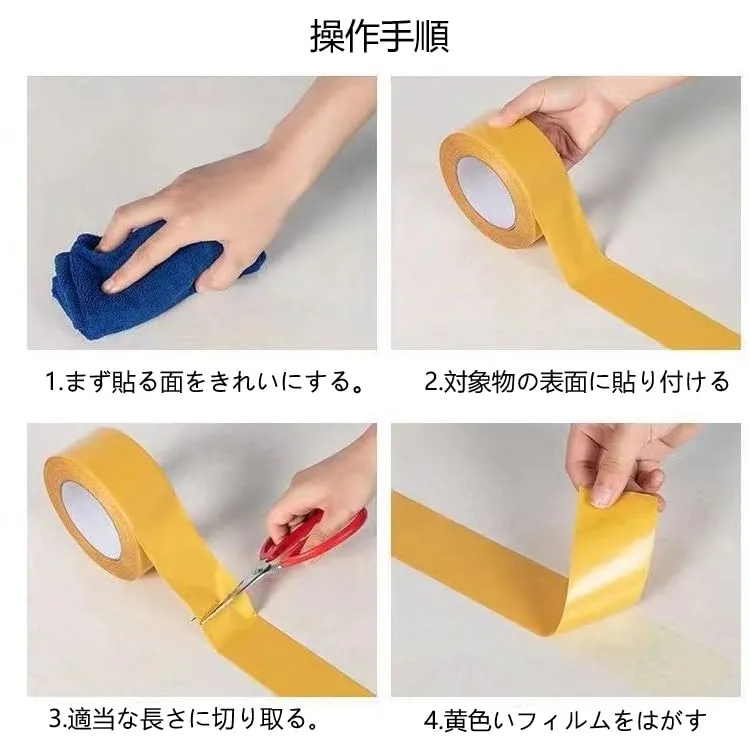 操作手順

1.まず貼る面をきれいにする。

2.対象物の表面に貼り付ける

3.適当な長さに切り取る。

4.黄色いフィルムをはがす