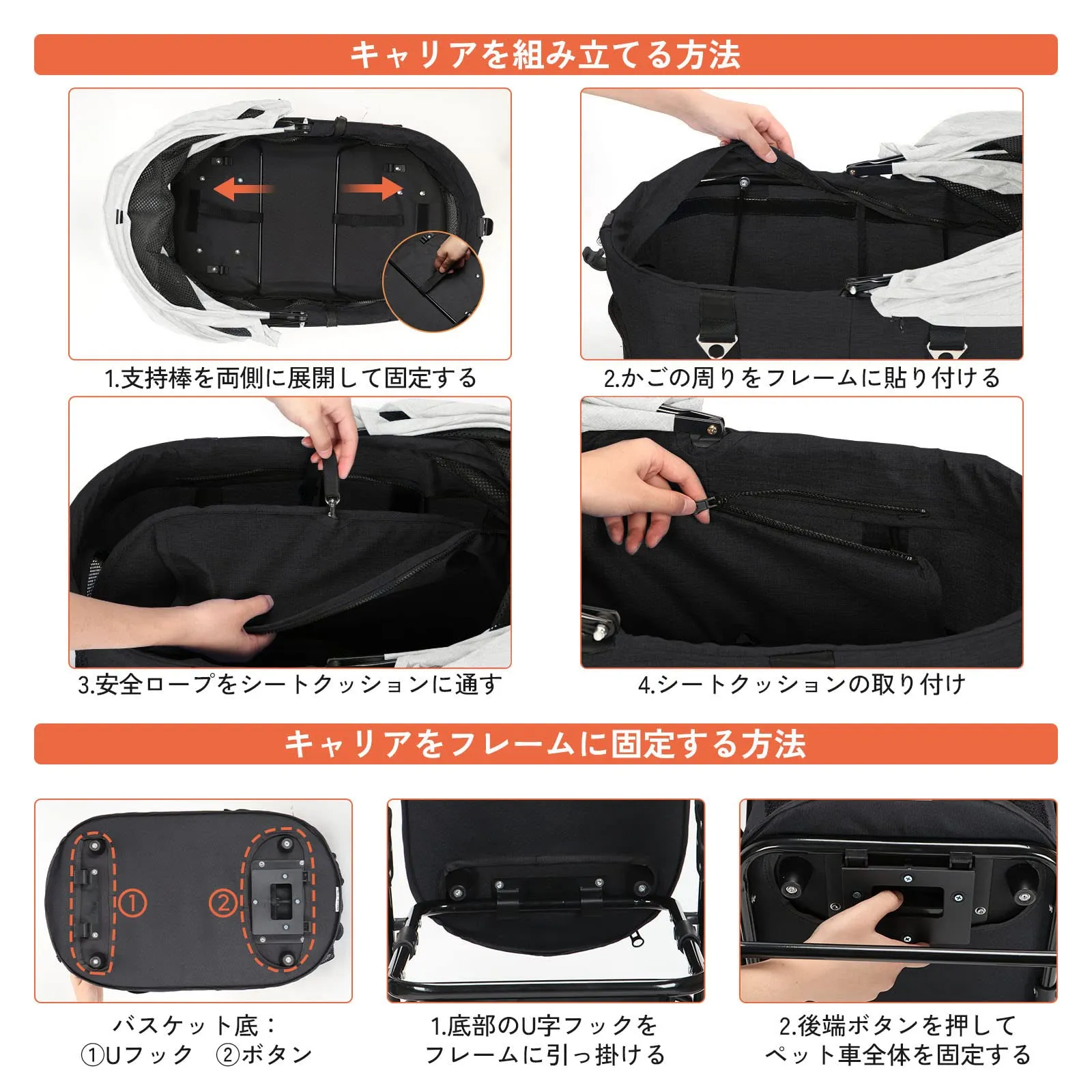 キャリアを組み立てる方法

1.支持棒を両側に展開して固定する

2.かごの周りをフレームに貼り付ける

3.安全ロープをシートクッションに通す

4.シートクッションの取り付け

キャリアをフレームに固定する方法

①

②

バスケット底：
①Uフック　②ボタン

1.底部のU字フックを
フレームに引っ掛ける

2.後端ボタンを押して
ペット車全体を固定する