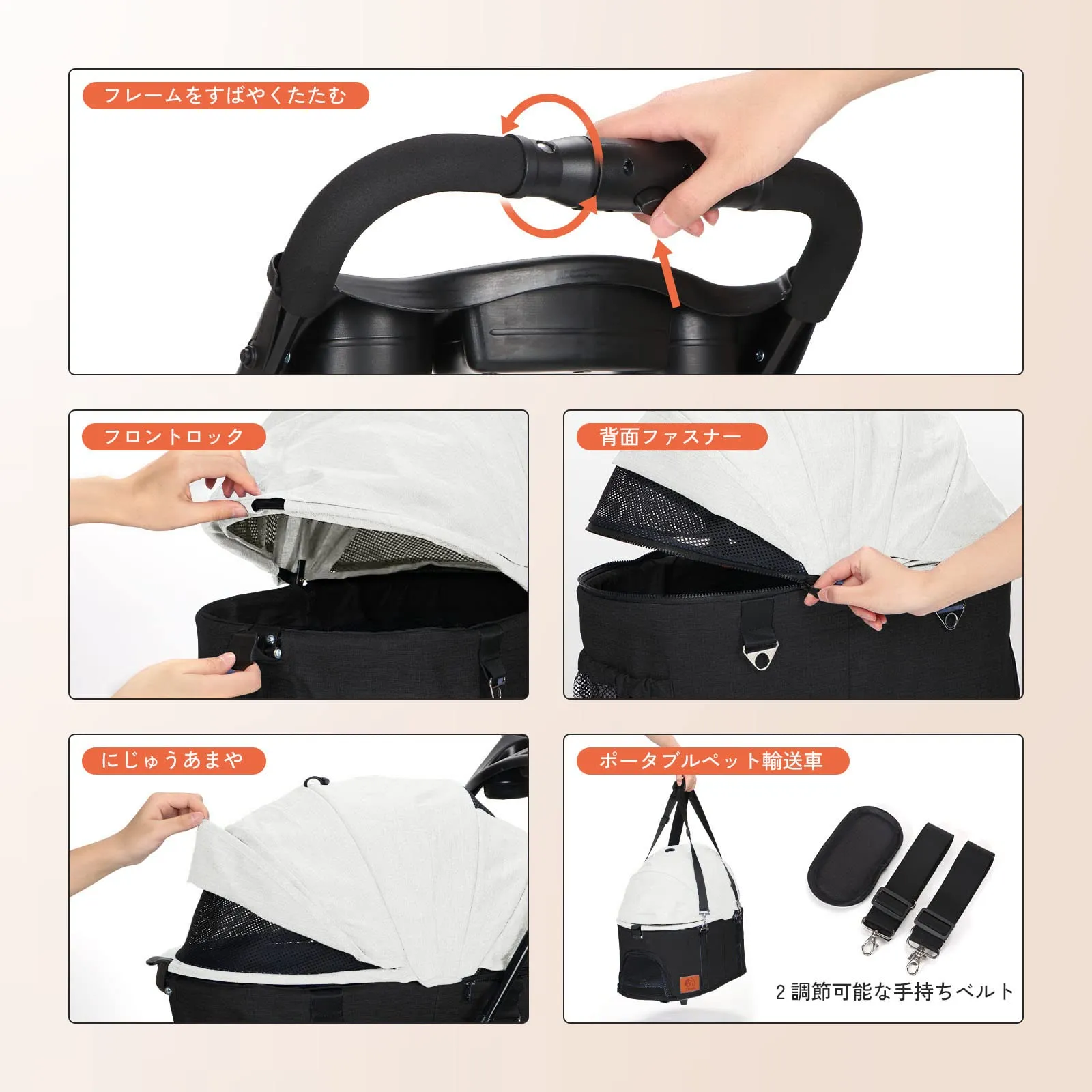 フレームをすばやくたたむ

フロントロック

背面ファスナー

にじゅうあまや

ポータブルペット輸送車

2 調節可能な手持ちベルト