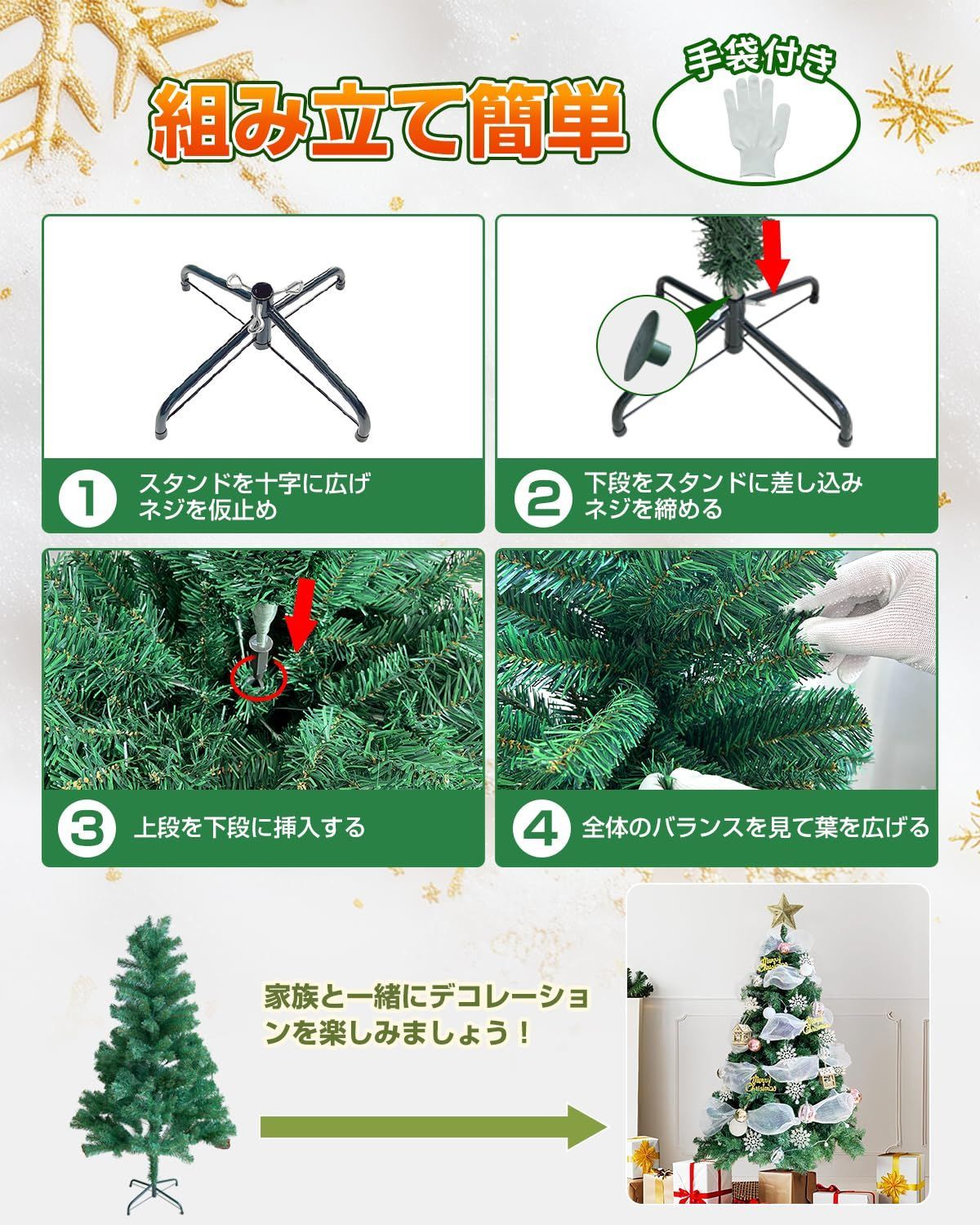 組み立て簡単

手袋付き

1 スタンドを十字に広げ ネジを仮止め

2 下段をスタンドに差し込み ネジを締める

3 上段を下段に挿入する

4 全体のバランスを見て葉を広げる

家族と一緒にデコレーションを楽しみましょう！

Merry Christmas

Merry Christmas