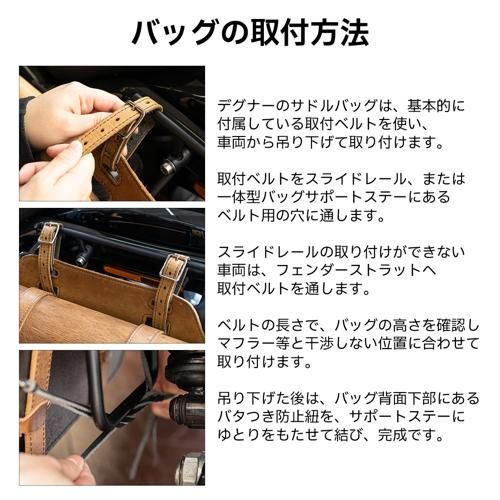 バッグの取付方法

デグナーのサドルバッグは、基本的に付属している取付ベルトを使い、車両から吊り下げて取り付けます。

取付ベルトをスライドレール、または一体型バッグサポートステーにあるベルト用の穴に通します。

スライドレールの取り付けができない車両は、フェンダーストラットへ取付ベルトを通します。

ベルトの長さで、バッグの高さを確認しマフラー等と干渉しない位置に合わせて取り付けます。

吊り下げた後は、バッグ背面下部にあるバタつき防止紐を、サポートステーにゆとりをもたせて結び、完成です。