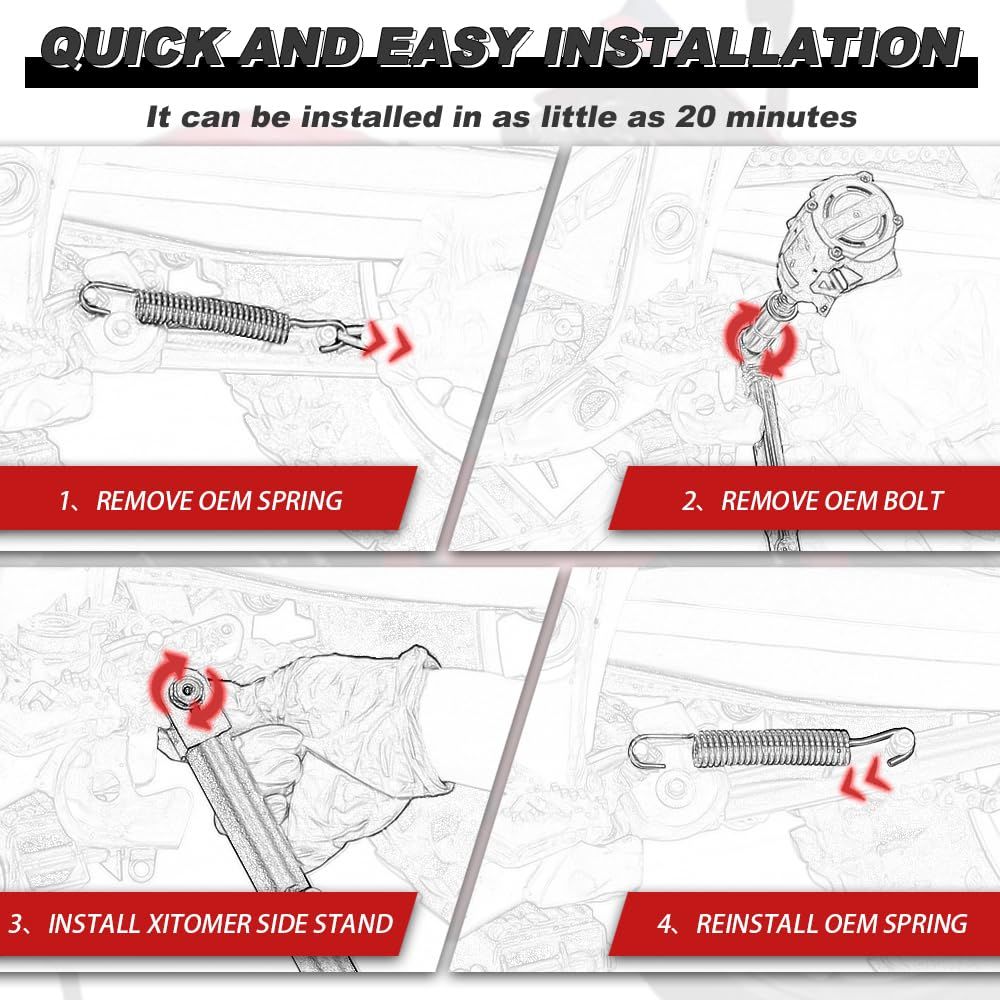 QUICK AND EASY INSTALLATION

It can be installed in as little as 20 minutes

1、REMOVE OEM SPRING

2、REMOVE OEM BOLT

3、INSTALL XITOMER SIDE STAND

4、REINSTALL OEM SPRING