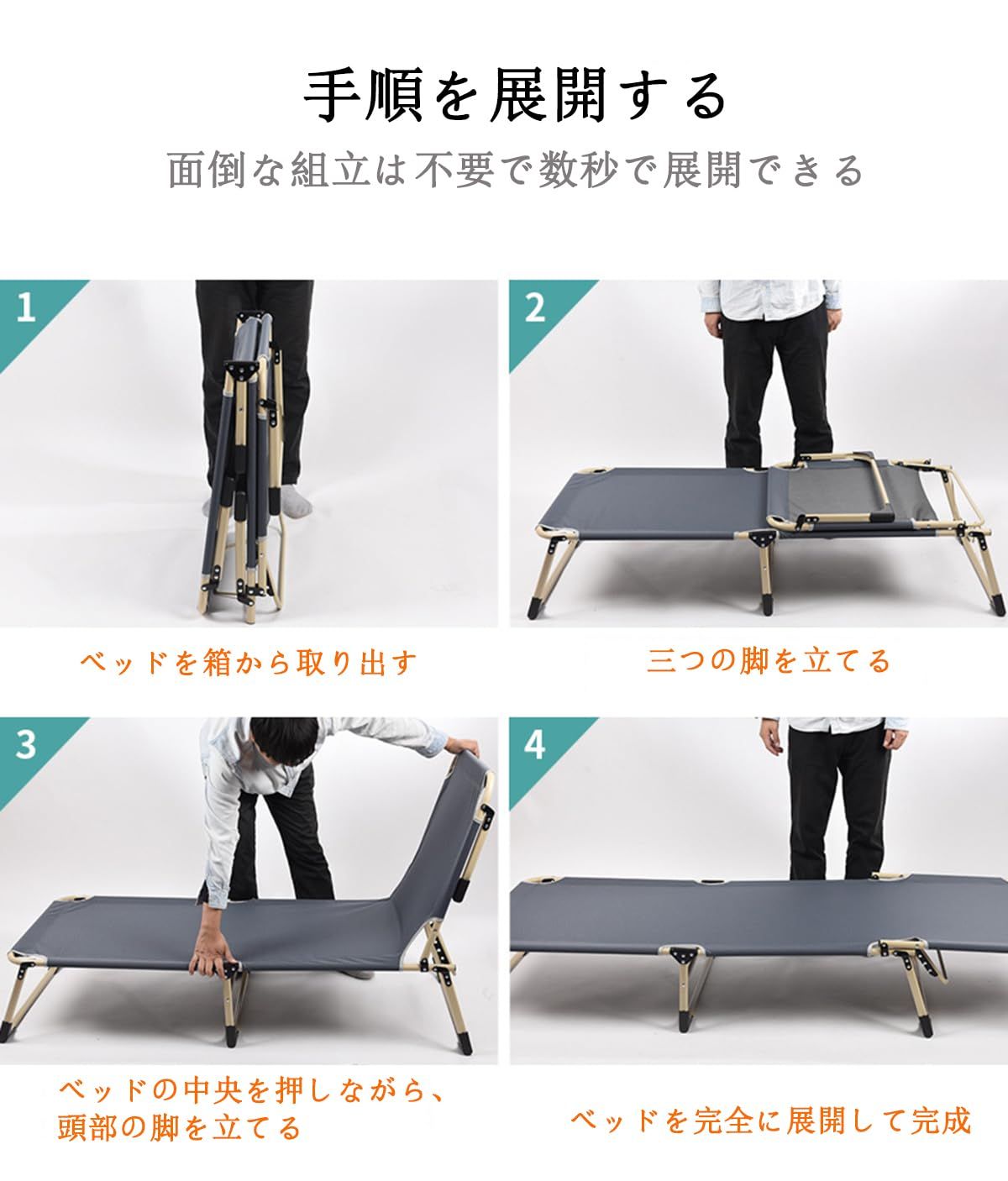 手順を展開する

面倒な組立は不要で数秒で展開できる

1

ベッドを箱から取り出す

2

三つの脚を立てる

3

ベッドの中央を押しながら、頭部の脚を立てる

4

ベッドを完全に展開して完成