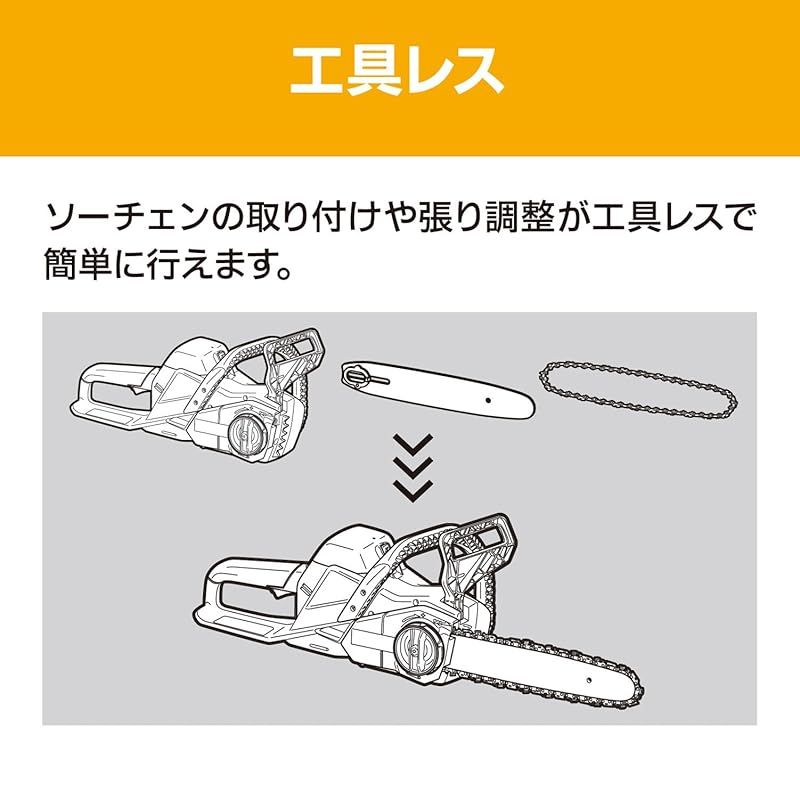 工具レス

ソーチェンの取り付けや張り調整が工具レスで簡単に行えます。