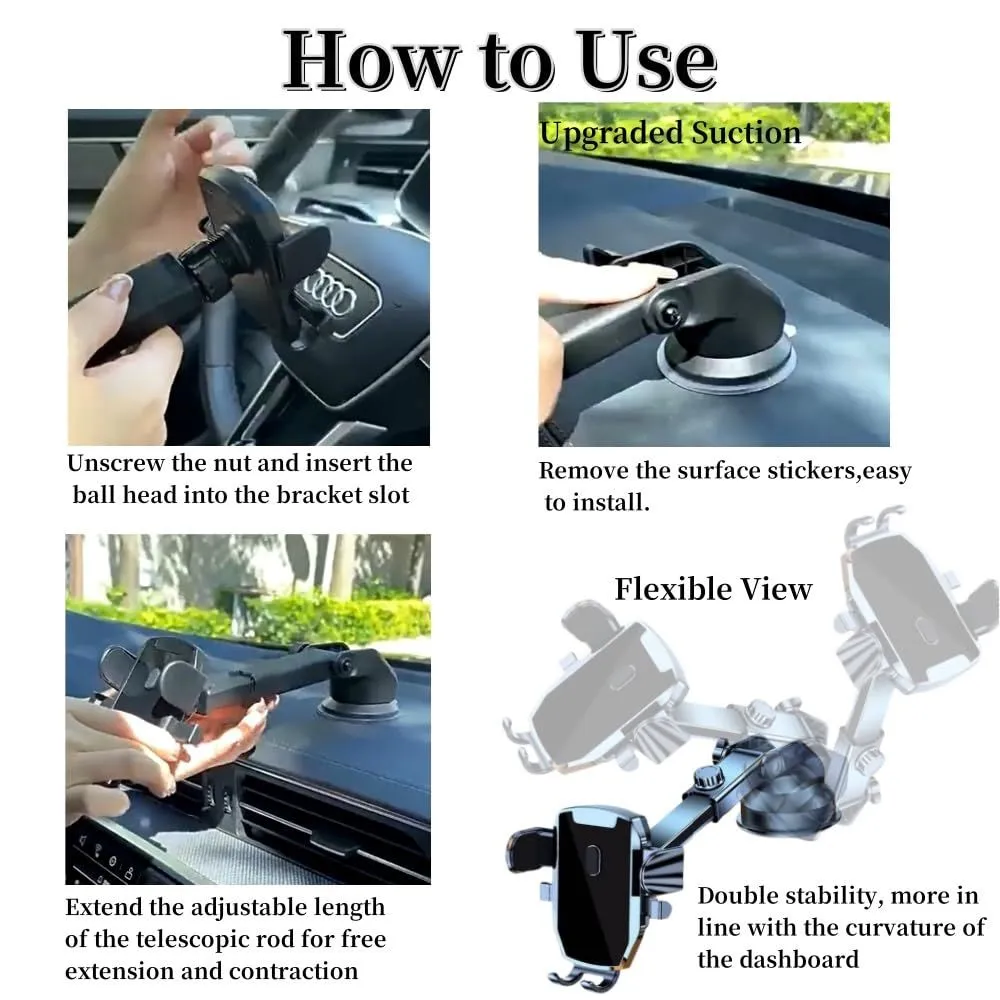 How to Use

Unscrew the nut and insert the ball head into the bracket slot

Upgraded Suction

Remove the surface stickers,easy to install.

Extend the adjustable length of the telescopic rod for free extension and contraction

Flexible View

Double stability, more in line with the curvature of the dashboard