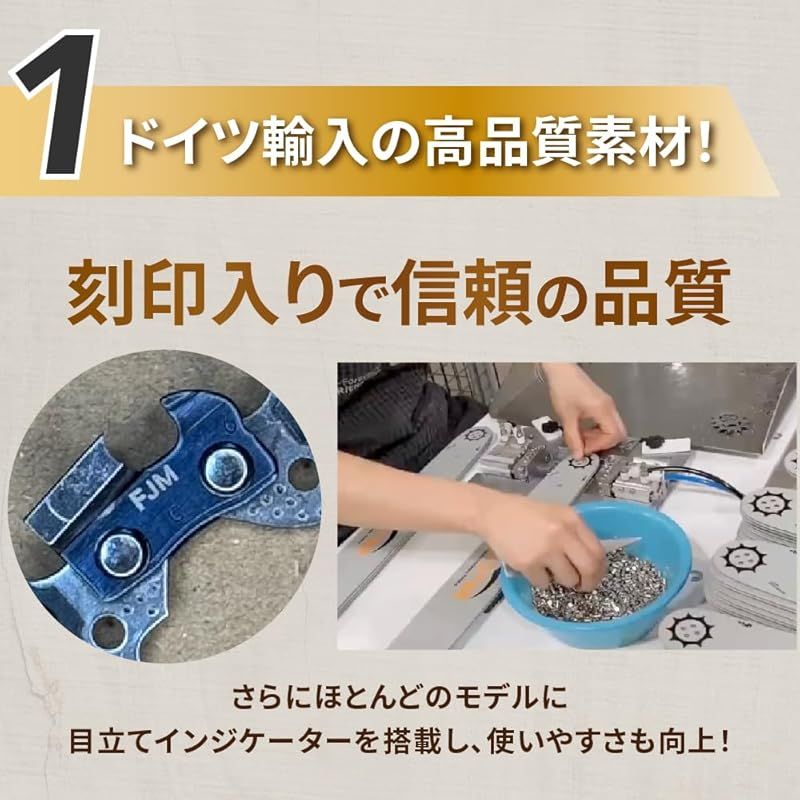 1 ドイツ輸入の高品質素材!

刻印入りで信頼の品質

FJM

さらにほとんどのモデルに
目立てインジケーターを搭載し、使いやすさも向上!