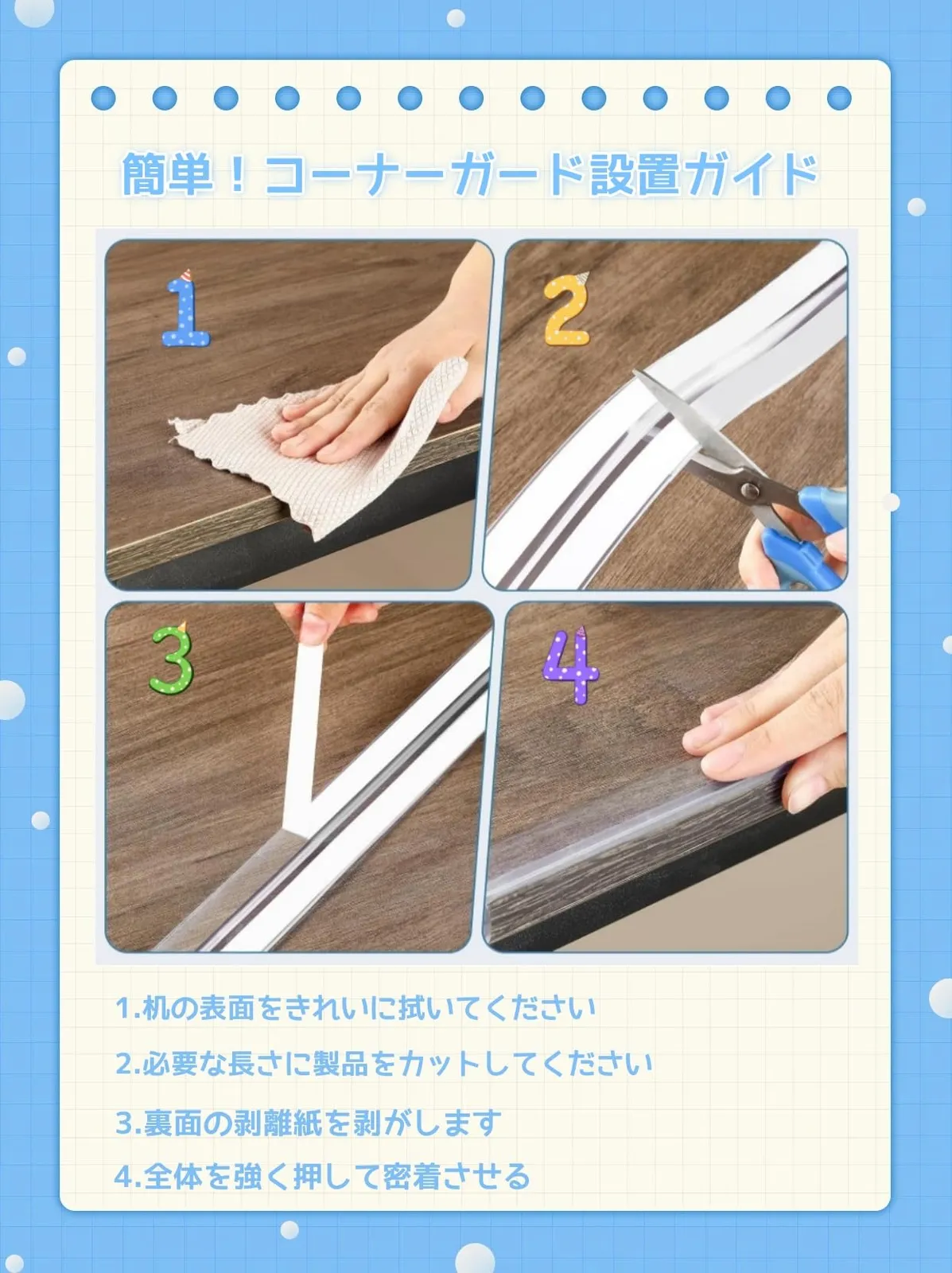 簡単！コーナーガード設置ガイド

1

2

3

4

1.机の表面をきれいに拭いてください

2.必要な長さに製品をカットしてください

3.裏面の剥離紙を剥がします

4.全体を強く押して密着させる