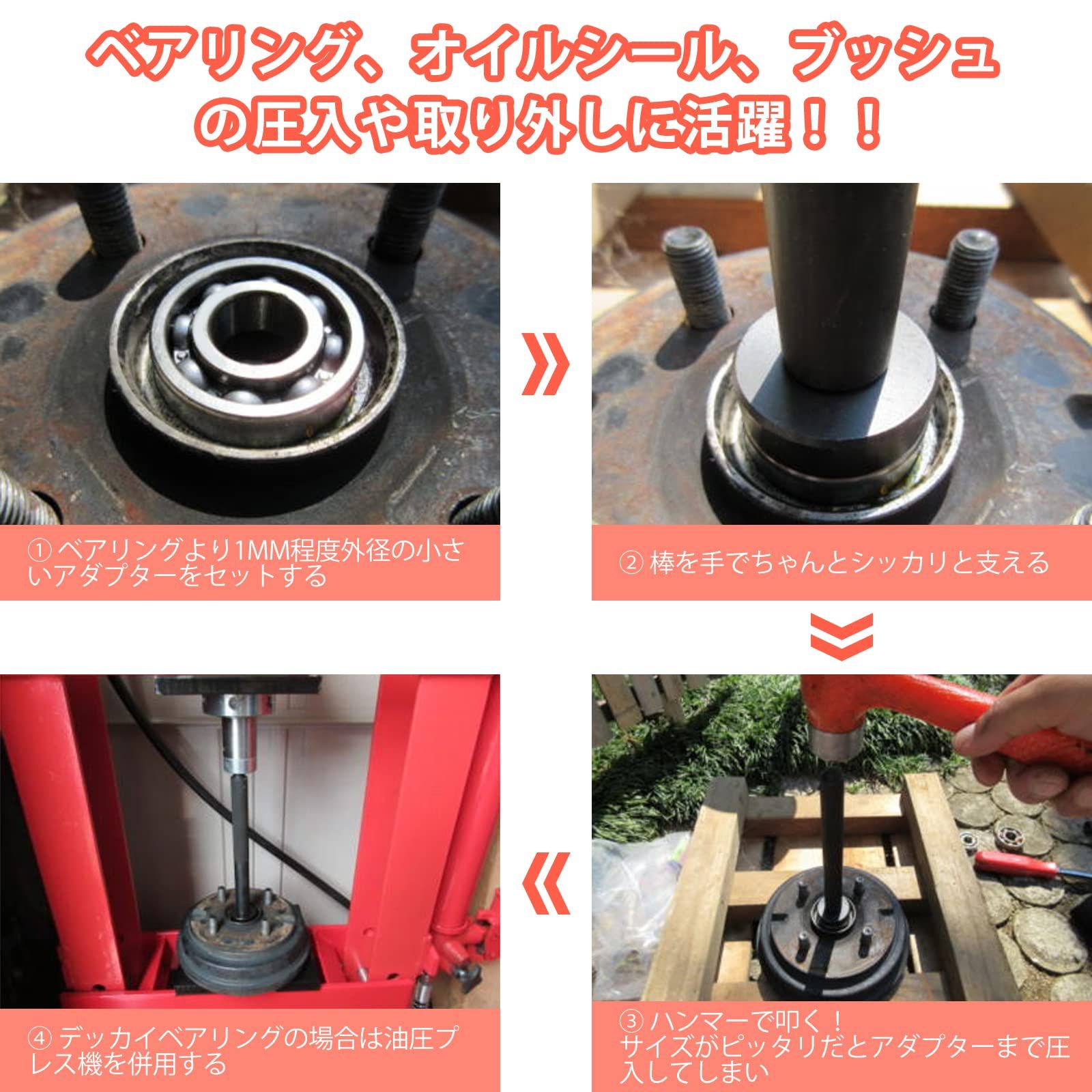 ベアリング、オイルシール、ブッシュの圧入や取り外しに活躍！！

① ベアリングより1MM程度外径の小さいアダプターをセットする

② 棒を手でちゃんとシッカリと支える

③ ハンマーで叩く！
サイズがピッタリだとアダプターまで圧入してしまい

④ デッカイベアリングの場合は油圧プレス機を併用する