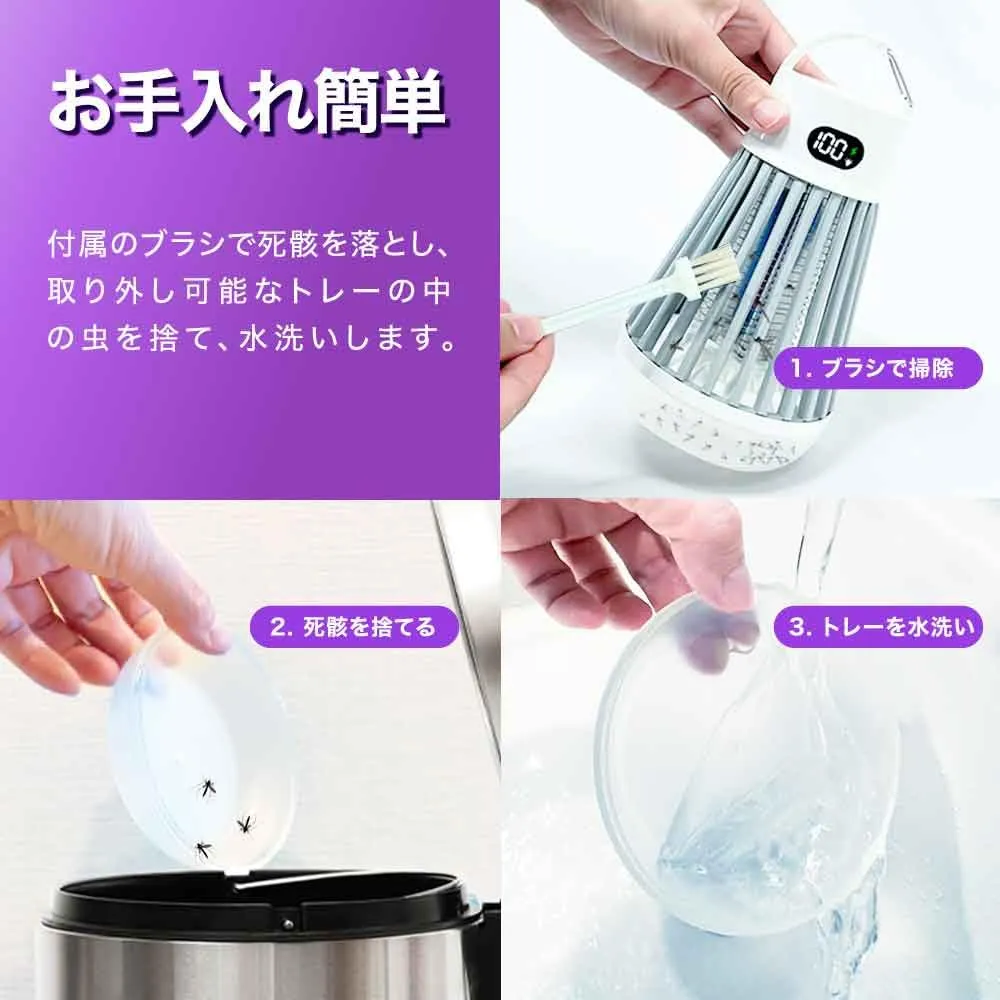 お手入れ簡単

付属のブラシで死骸を落とし、取り外し可能なトレーの中の虫を捨て、水洗いします。

100

1. ブラシで掃除

2. 死骸を捨てる

3. トレーを水洗い