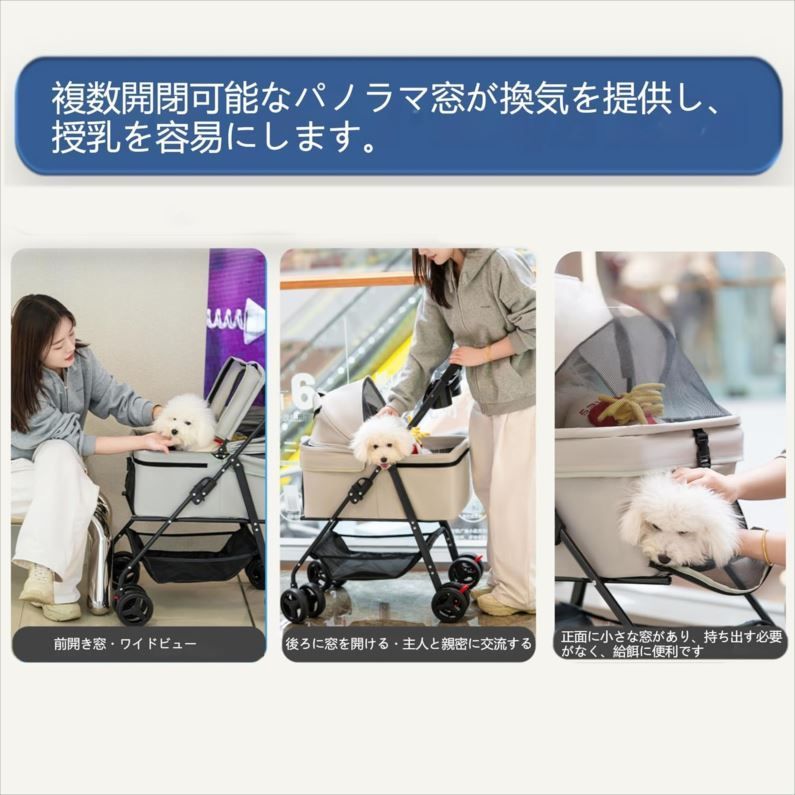 複数開閉可能なパノラマ窓が換気を提供し、授乳を容易にします。

前開き窓・ワイドビュー

後ろに窓を開ける・主人と親密に交流する

正面に小さな窓があり、持ち出す必要がなく、給餌に便利です