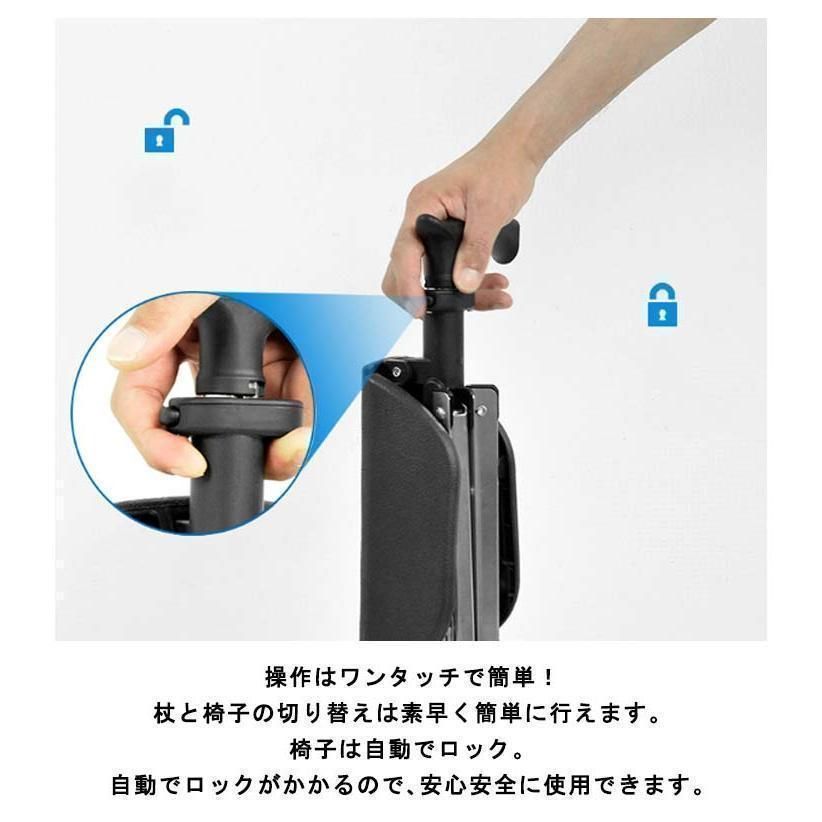 操作はワンタッチで簡単！
杖と椅子の切り替えは素早く簡単に行えます。
椅子は自動でロック。
自動でロックがかかるので、安心安全に使用できます。