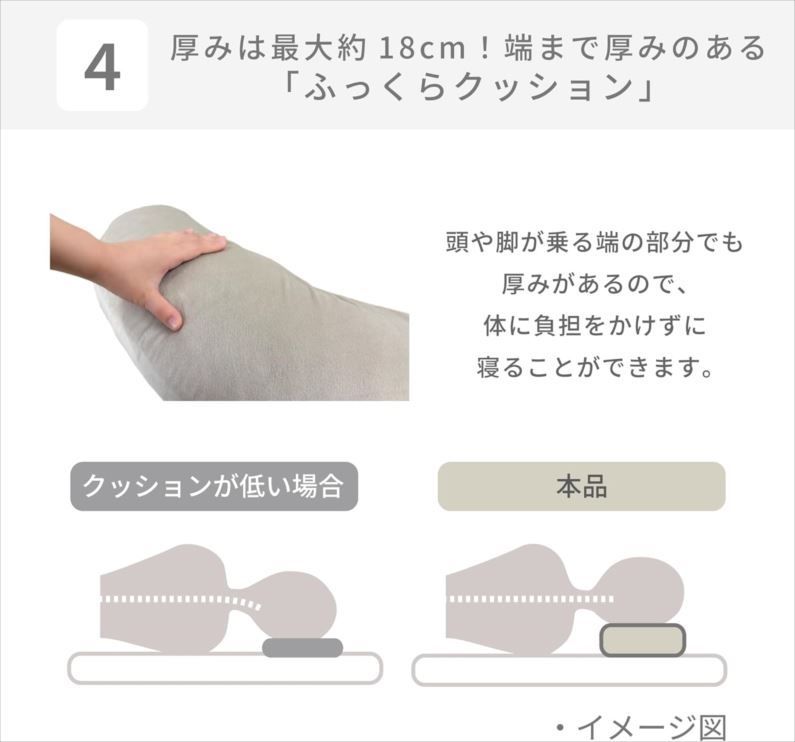 4

厚みは最大約 18cm！端まで厚みのある「ふっくらクッション」

頭や脚が乗る端の部分でも厚みがあるので、体に負担をかけずに寝ることができます。

クッションが低い場合

本品

・イメージ図