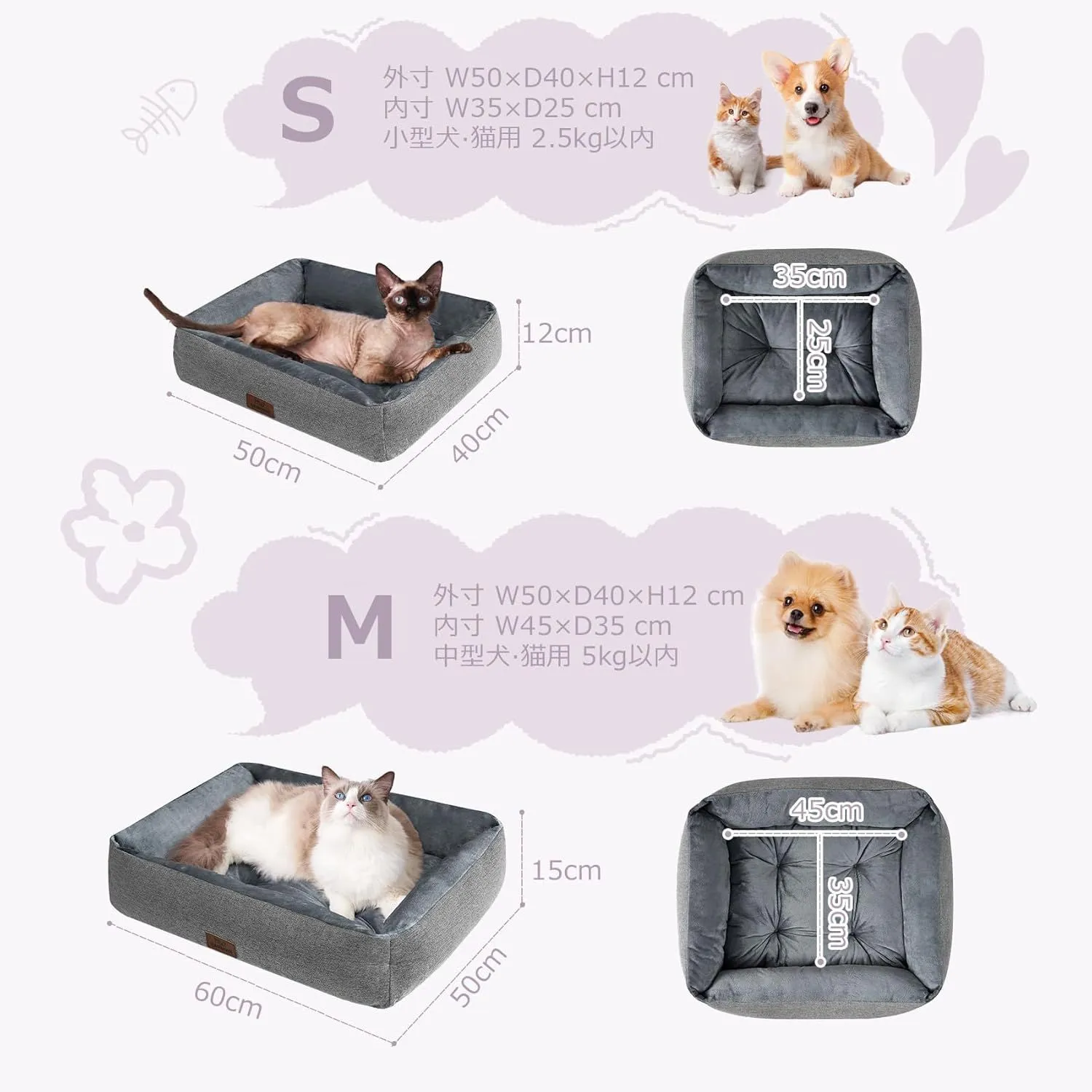 S

外寸 W50×D40×H12 cm
内寸 W35×D25 cm
小型犬·猫用 2.5kg以内

12cm

50cm

40cm

35cm

25cm

M

外寸 W50×D40×H12 cm
内寸 W45×D35 cm
中型犬·猫用 5kg以内

15cm

60cm

50cm

45cm

35cm